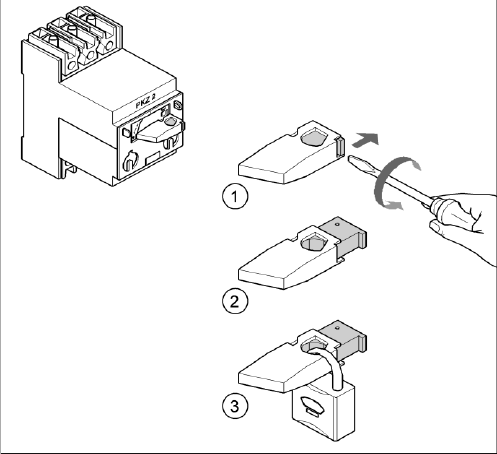 PKZ 2

1

2

3