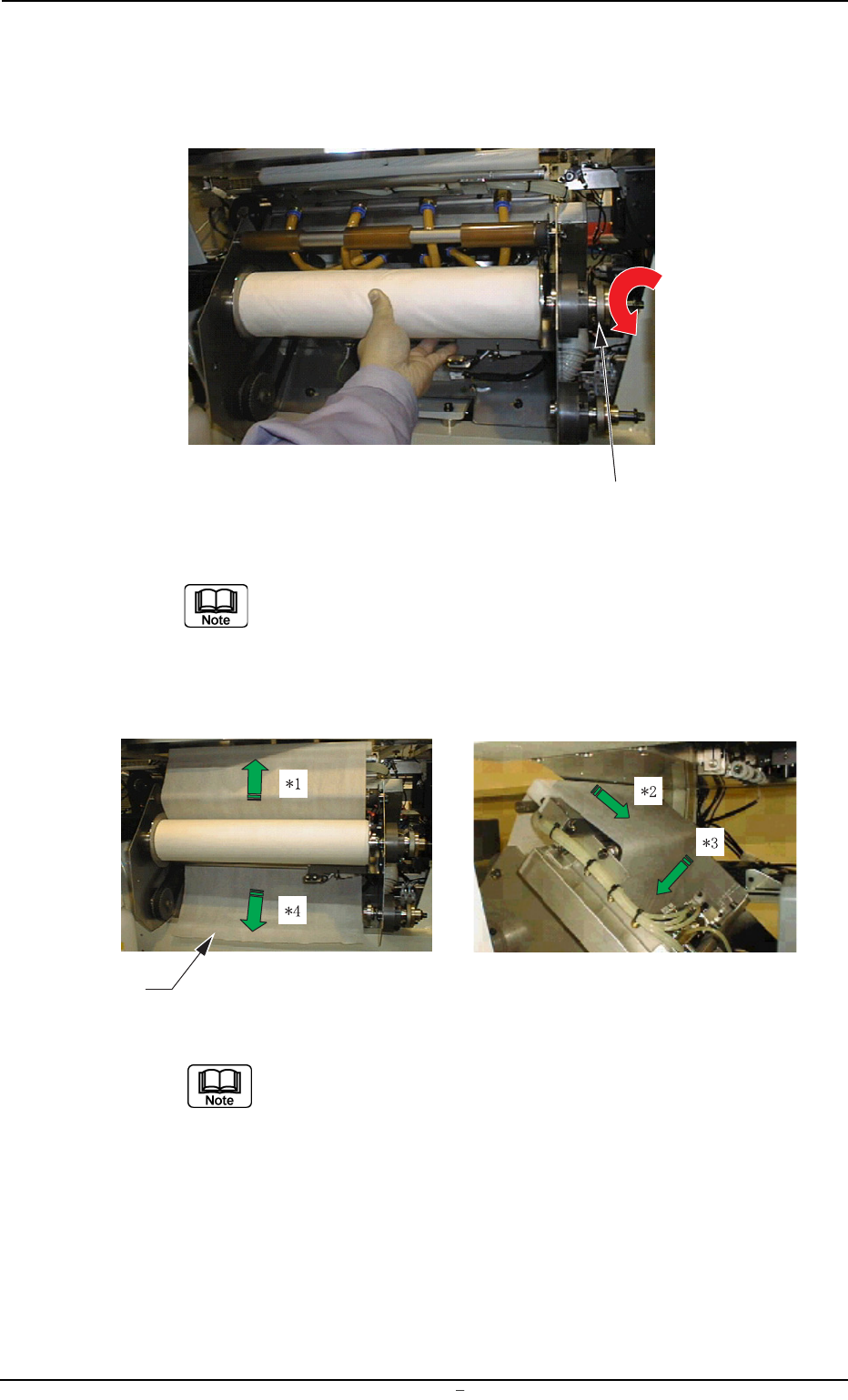 Note

*1

*4

*2

*3

Note