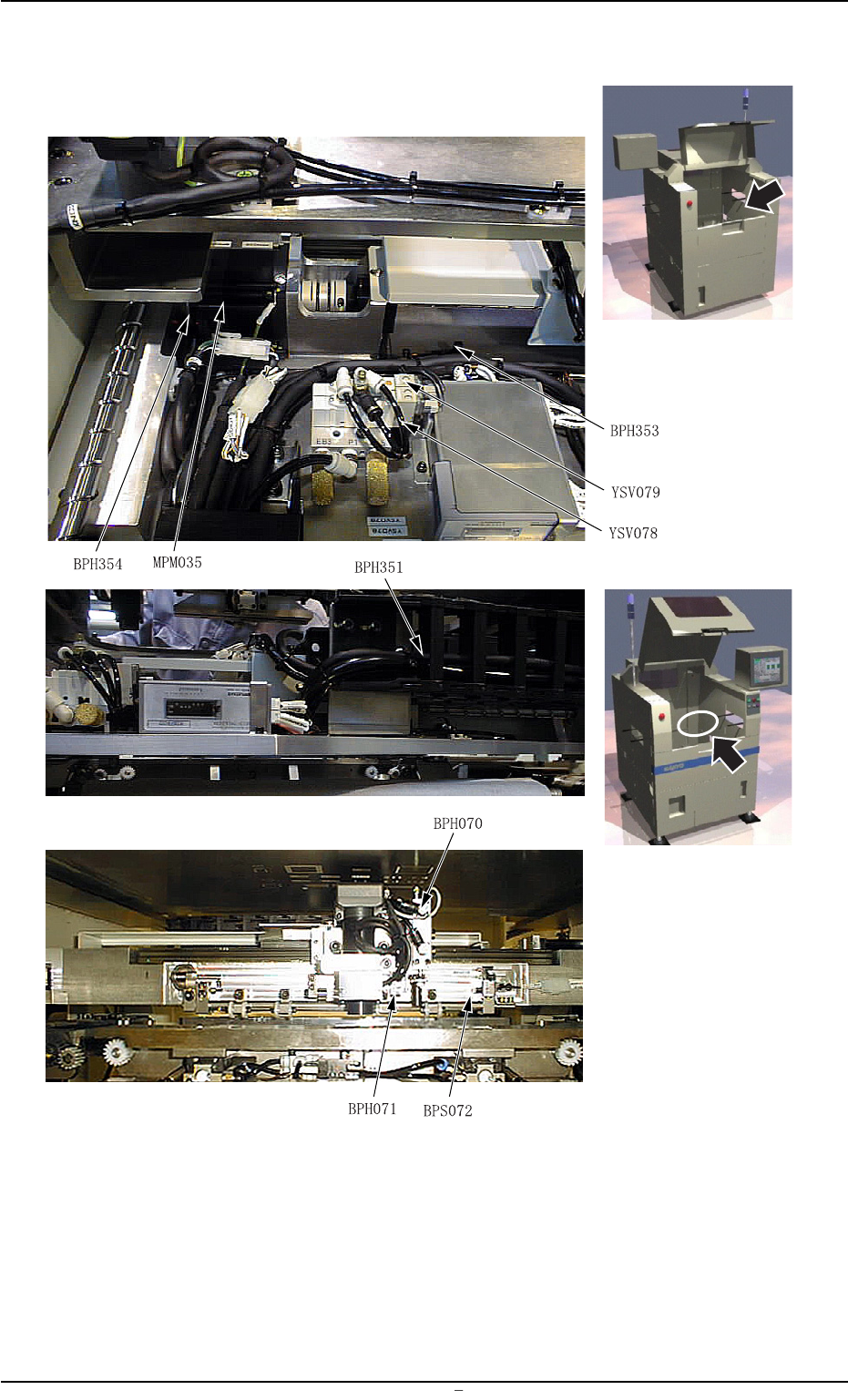 BPH353

YSV079

YSV078

BPH354 MPM035

BPH351

BPH070

BPH071 BPS072