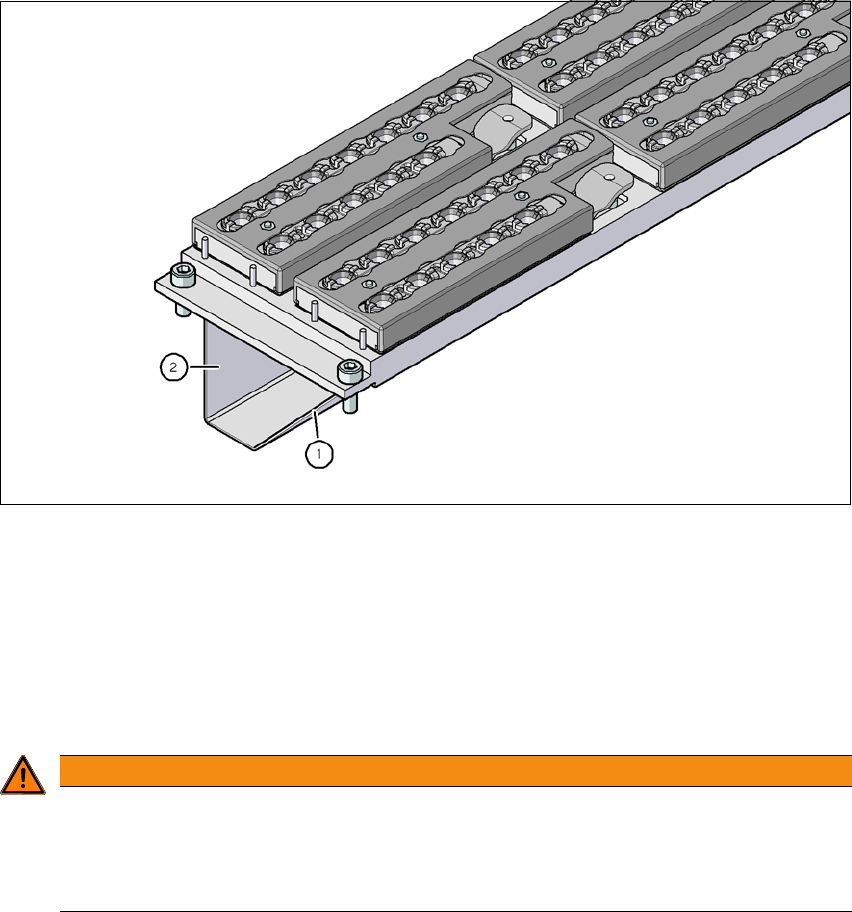 2

1