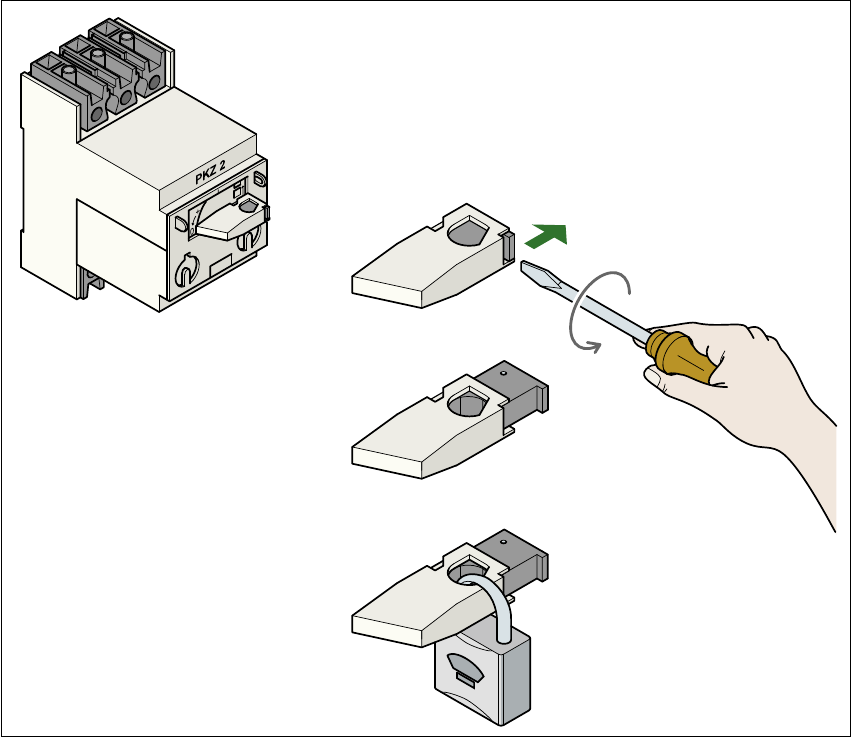 PKZ 2