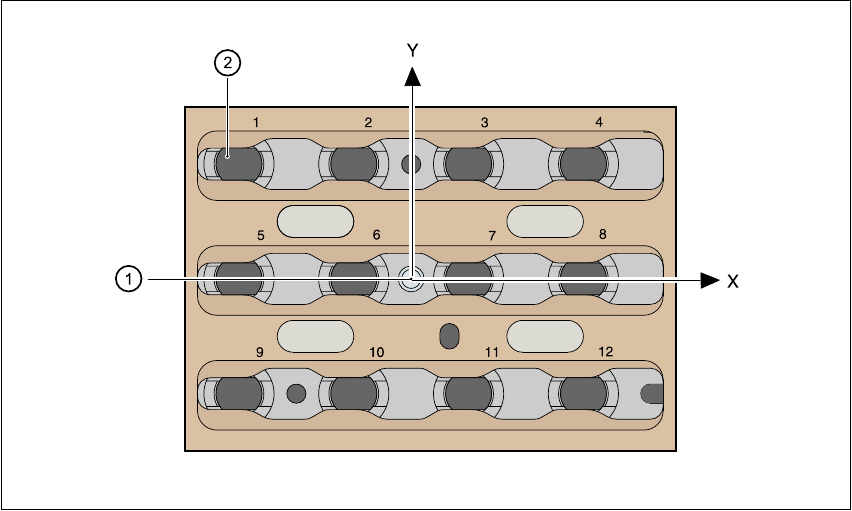 2
Y
1 2 3 4
5 6 7 8
1
X
9 10 11 12