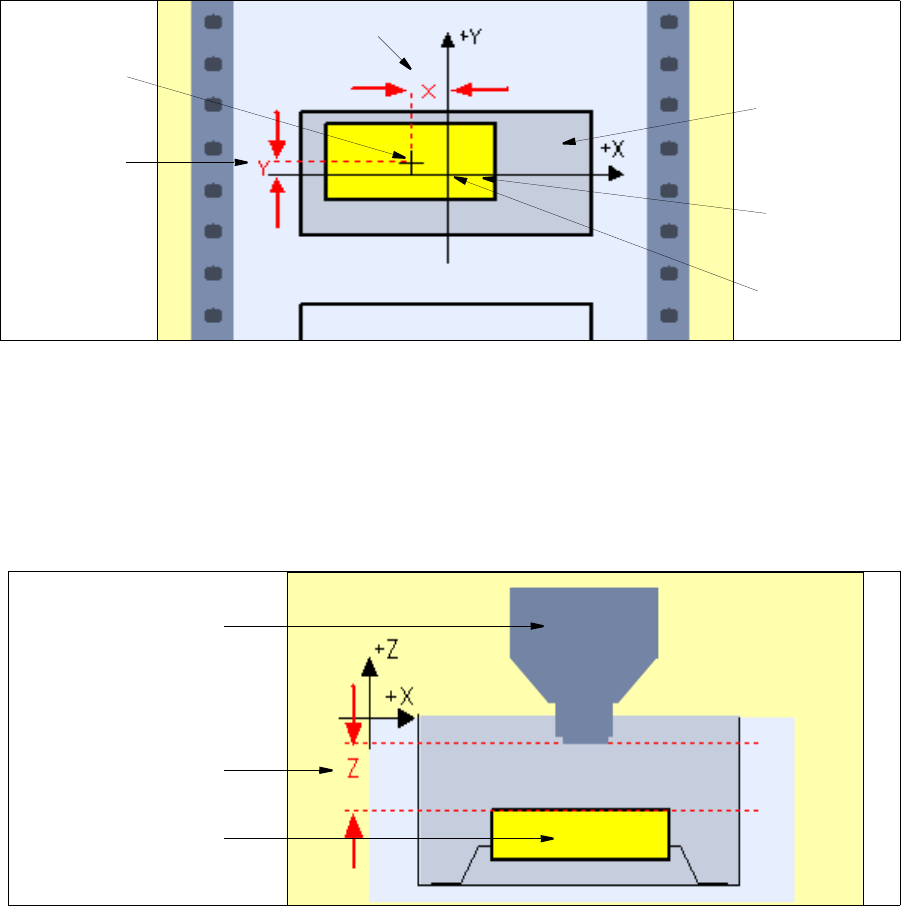 +Y
X
+X
Y

+Z
+X
Z