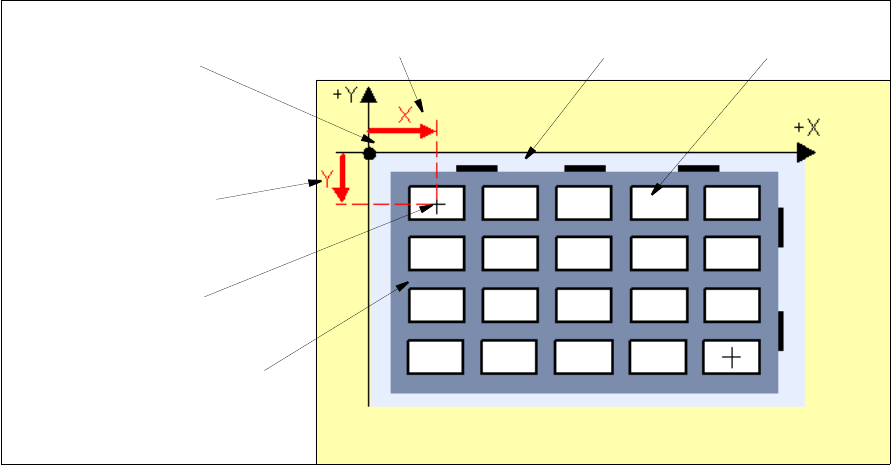 +Y
X
+X
Y