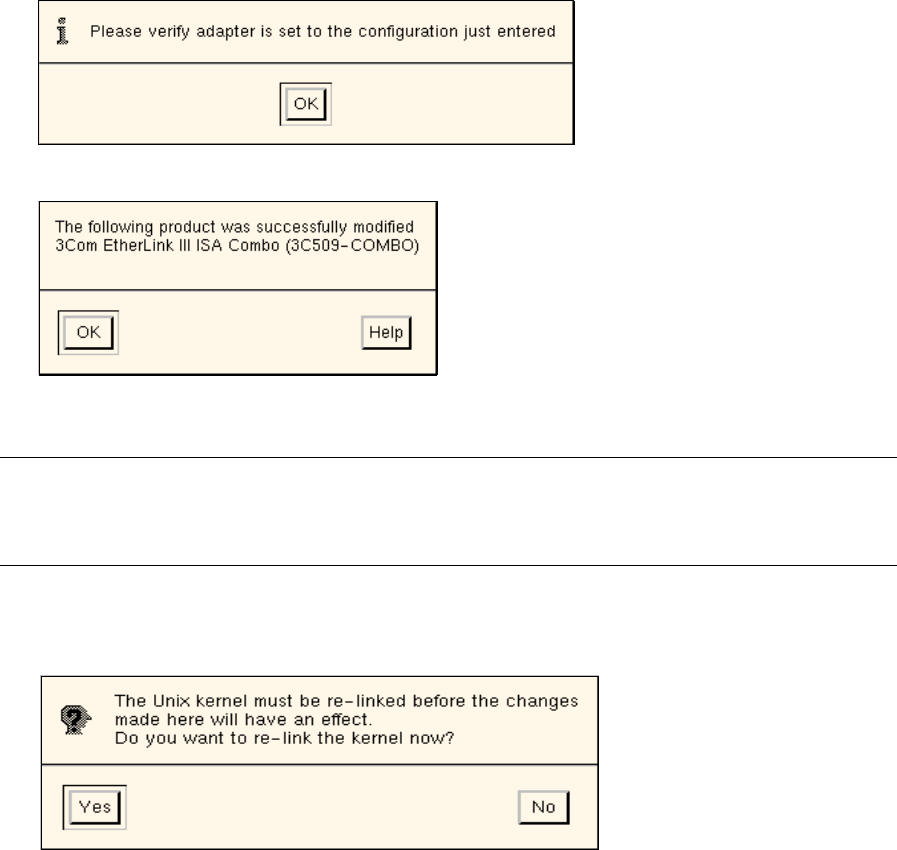 Please verify adapter is set to the configuration just entered

OK

The following product was successfully modified
3Com EtherLink III ISA Combo (3C509-COMBO)

OK

Help

The Unix kernel must be re-linked before the changes made here will have an effect.
Do you want to re-link the kernel now?

Yes

No