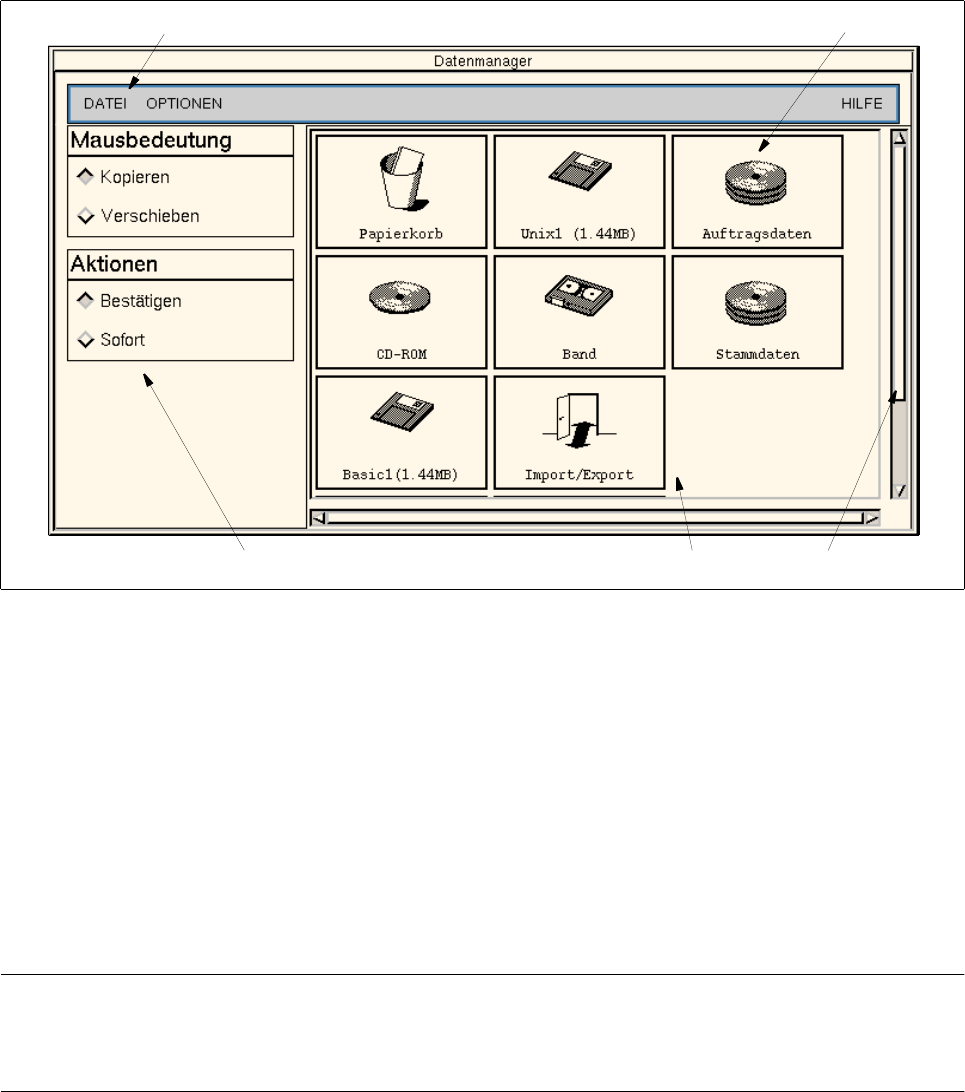 Datenmanager

DATEI OPTIONEN HILFE

Mausbedeutung

Kopieren

Verschieben

Aktionen

Bestätigen

Sofort

Papierkorb

Unix1 (1.44MB)

Auftragsdaten

CD-ROM

Band

Stammdaten

Basic1(1.44MB)

Import/Export