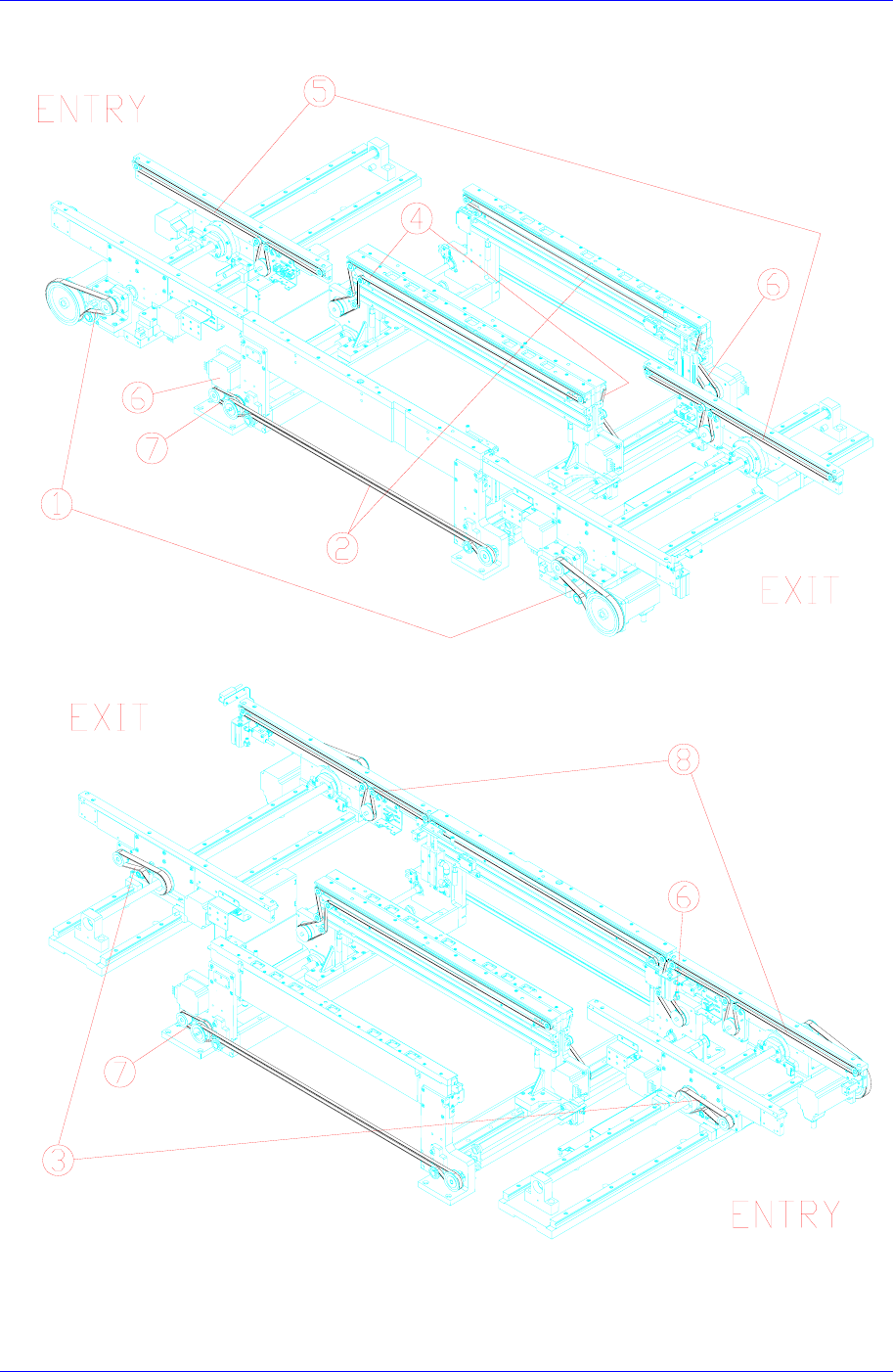 ENTRY

5

4

6

6

7

1

2

EXIT

EXIT

8

6

7

3

ENTRY