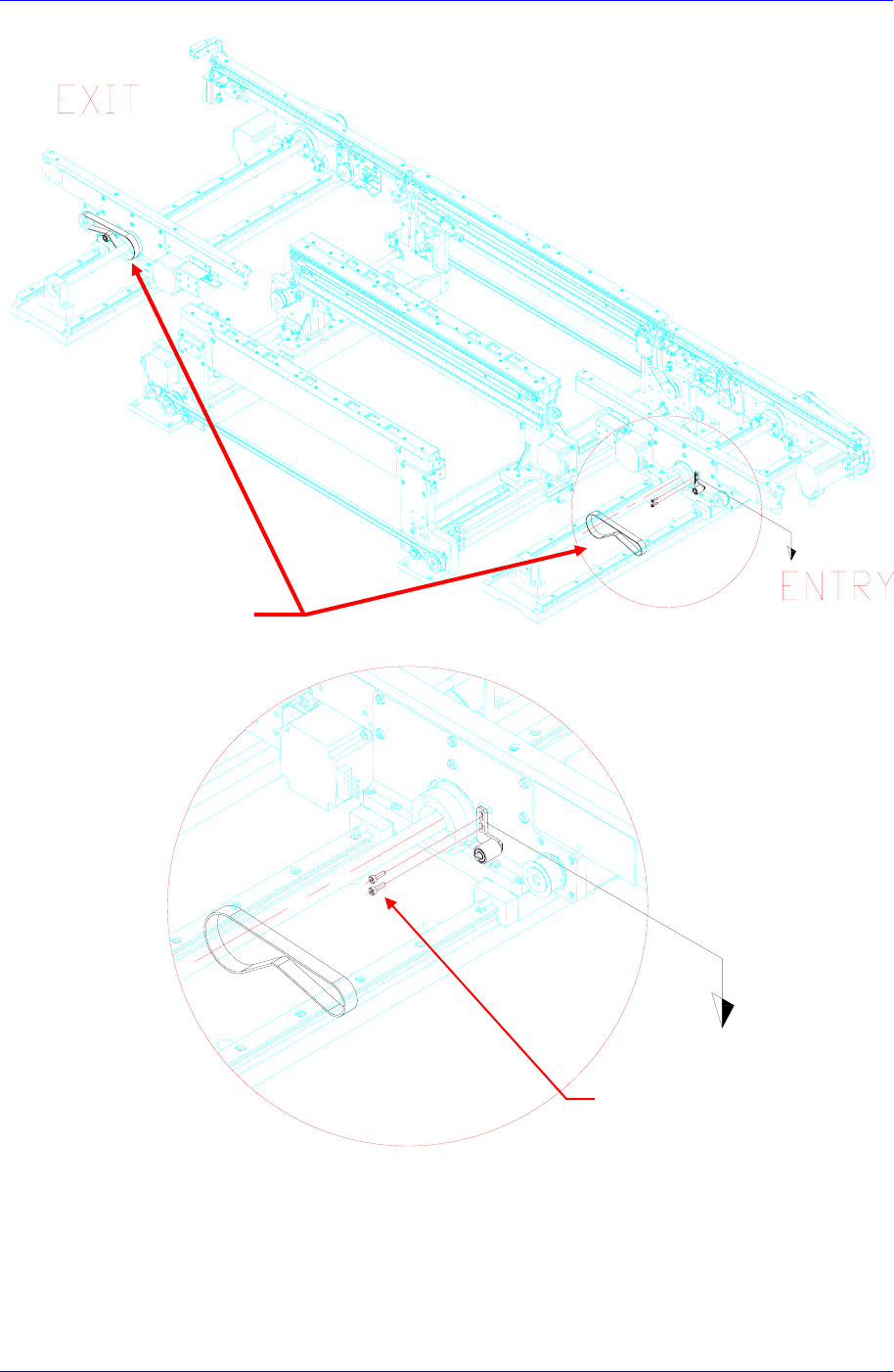 EXIT

ENTRY