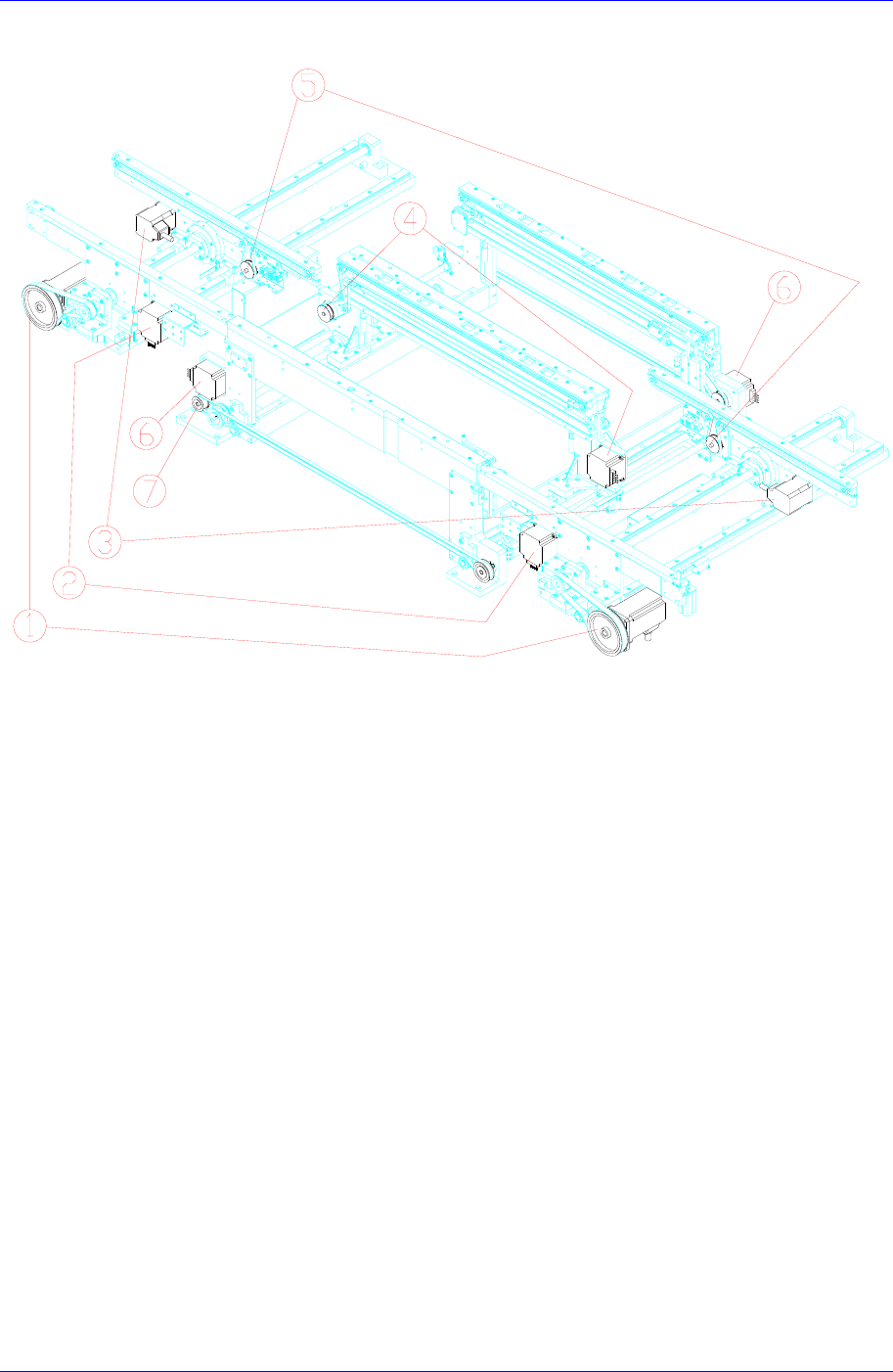 5
4
6
6
7
3
2
1