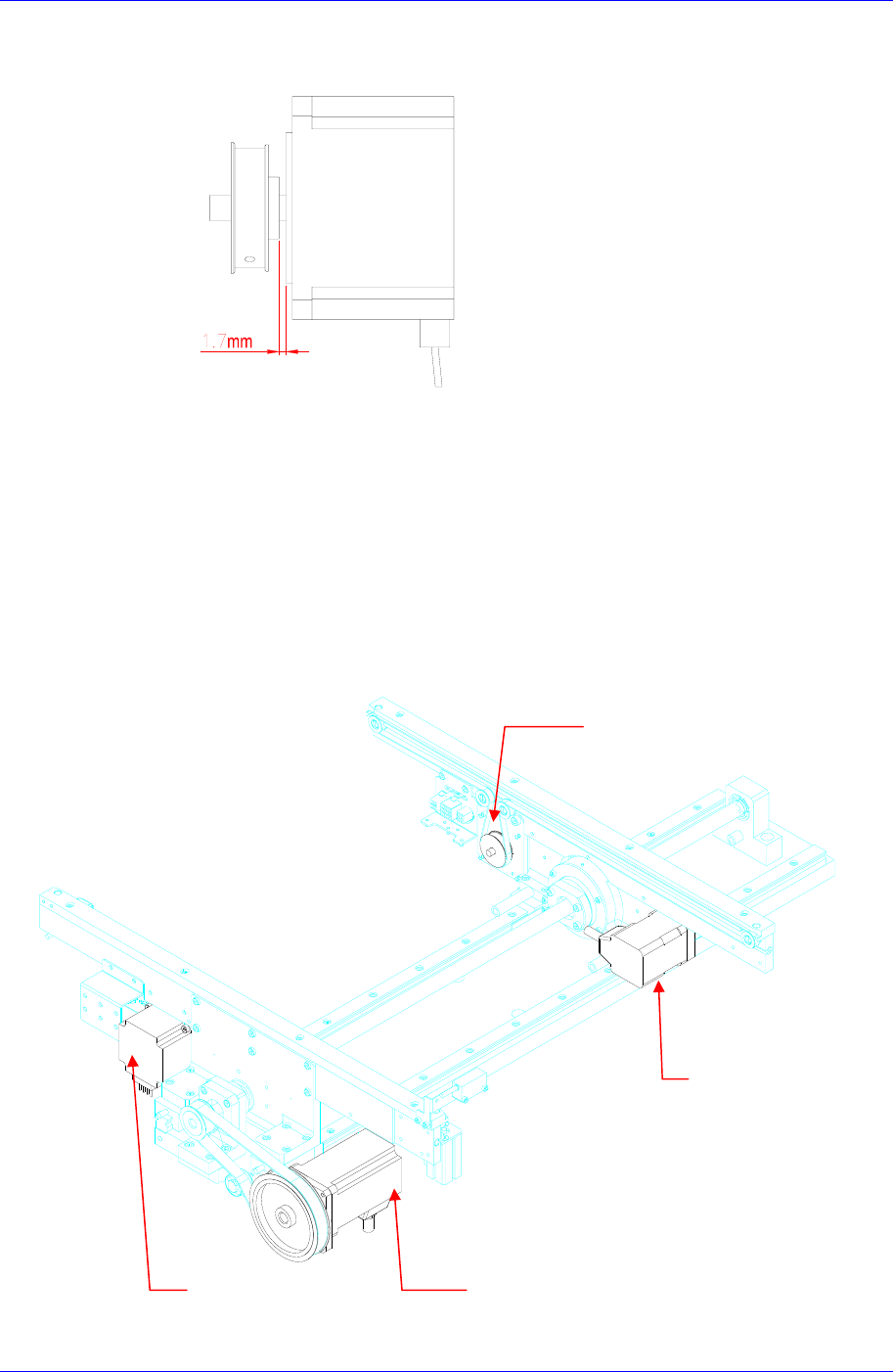 1.7mm