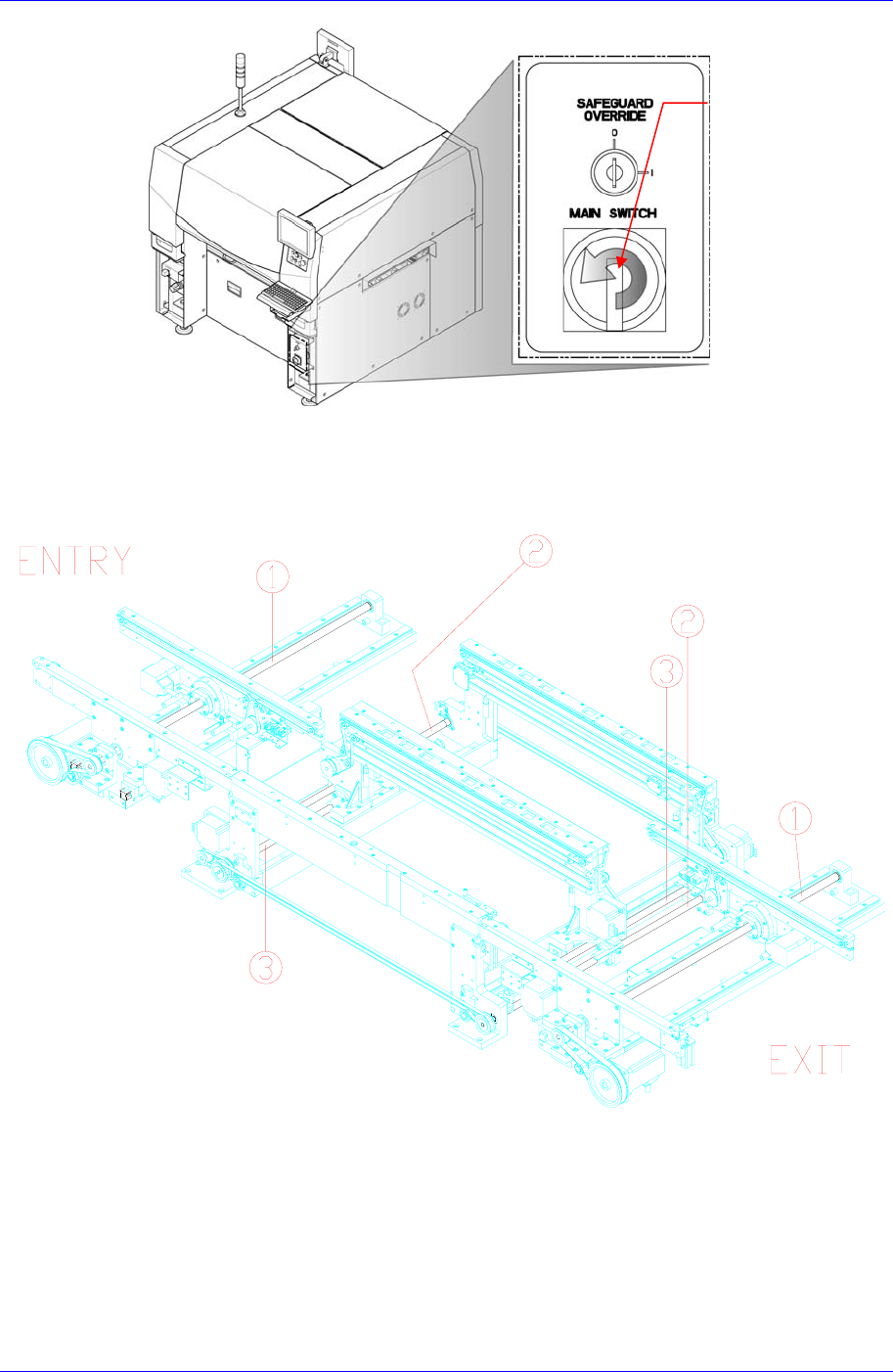 SAFEGUARD OVERRIDE

0

I

MAIN SWITCH

ENTRY

1

2

2

3

1

3

EXIT