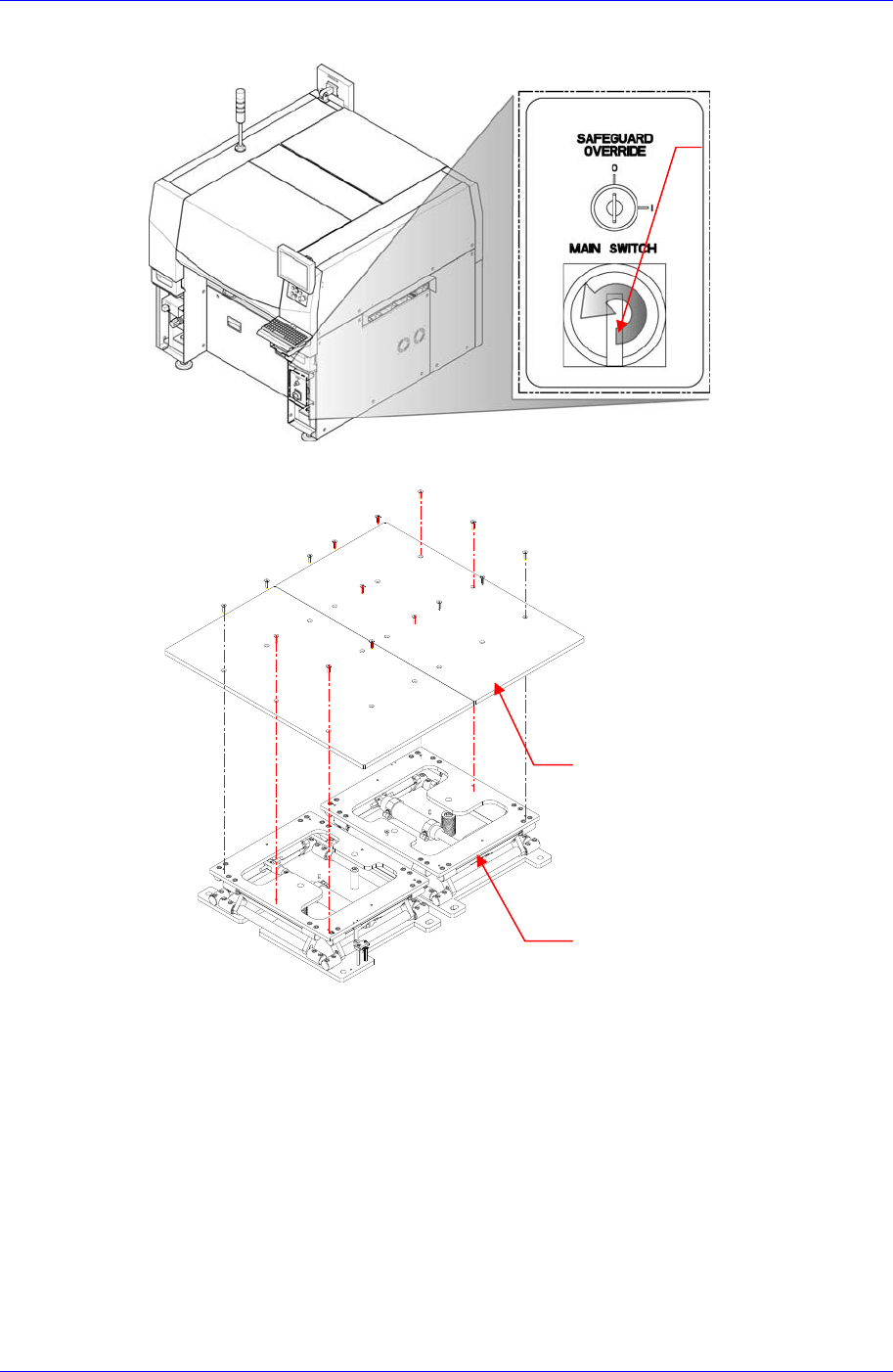 SAFEGUARD OVERRIDE

0

I

MAIN SWITCH