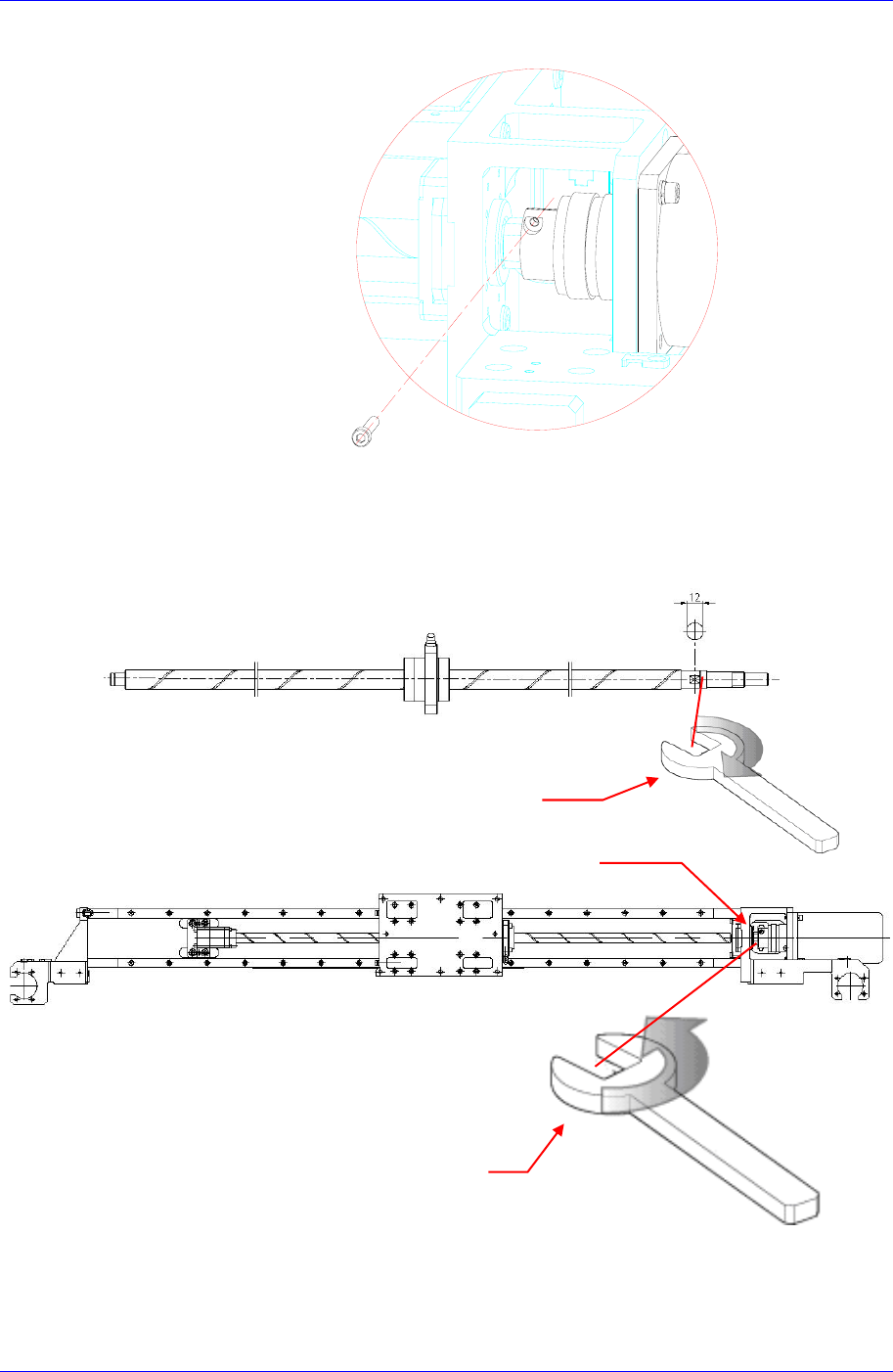 12