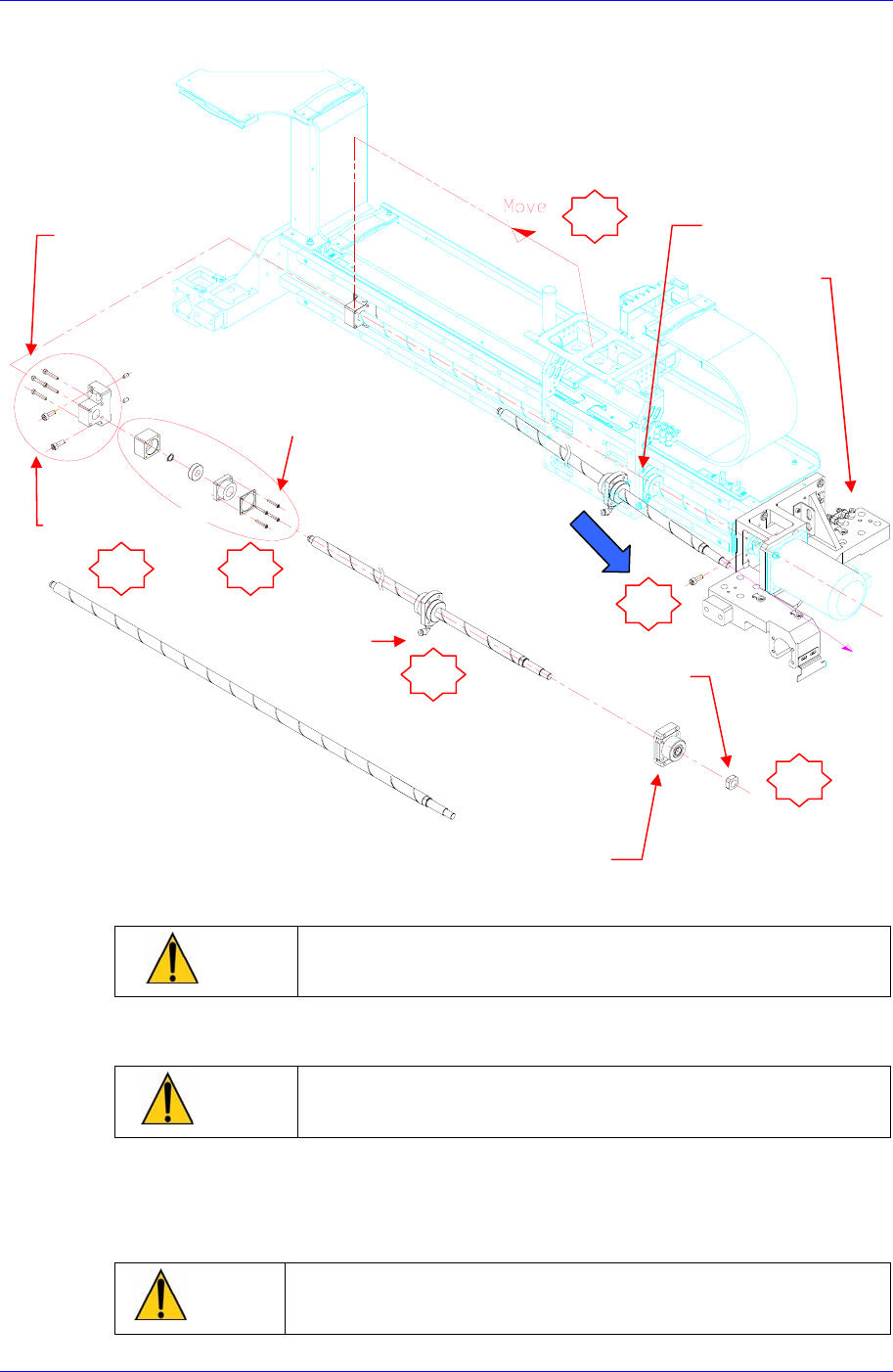 Move