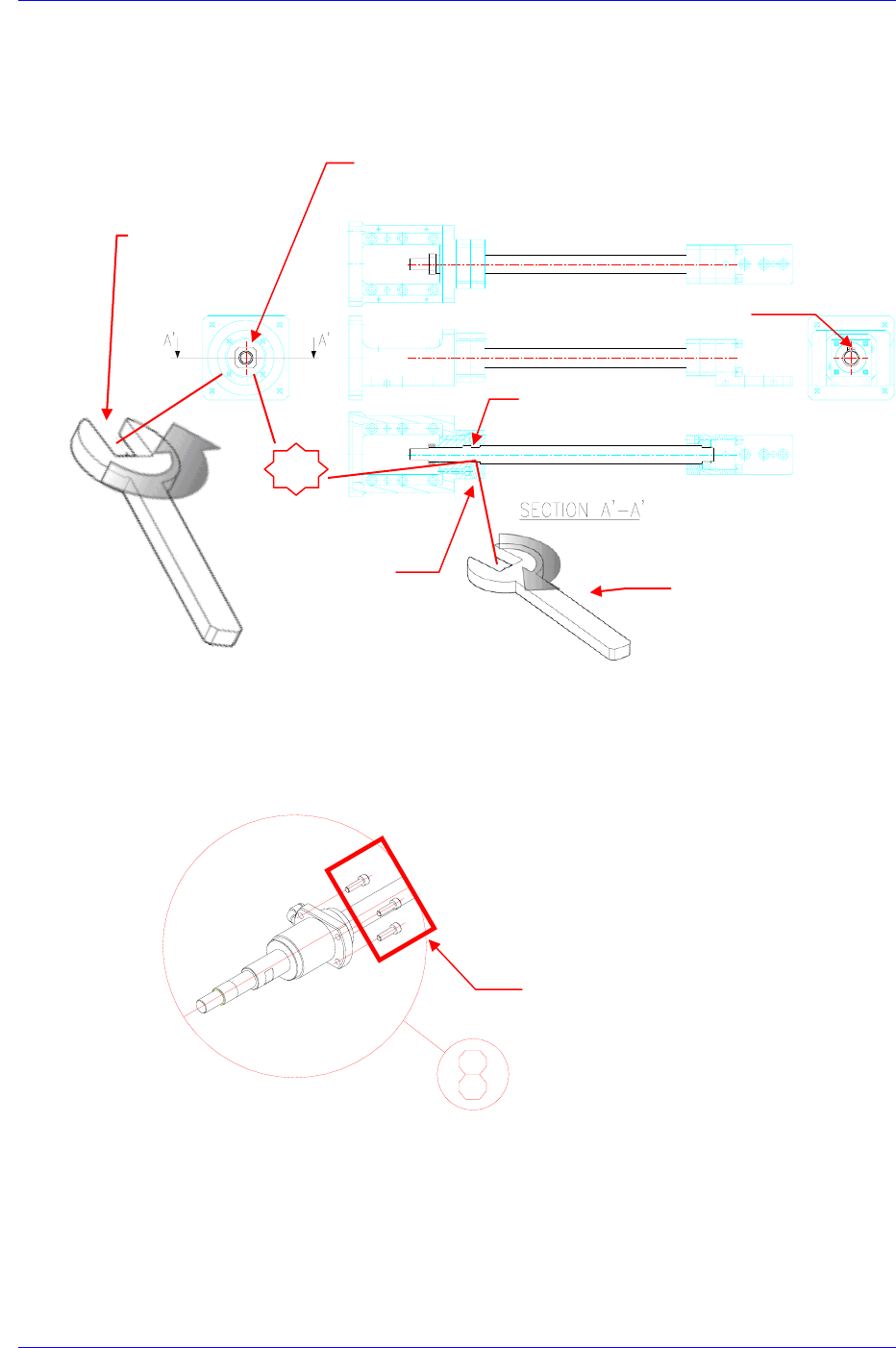 A'

A'

SECTION A'-A'

8