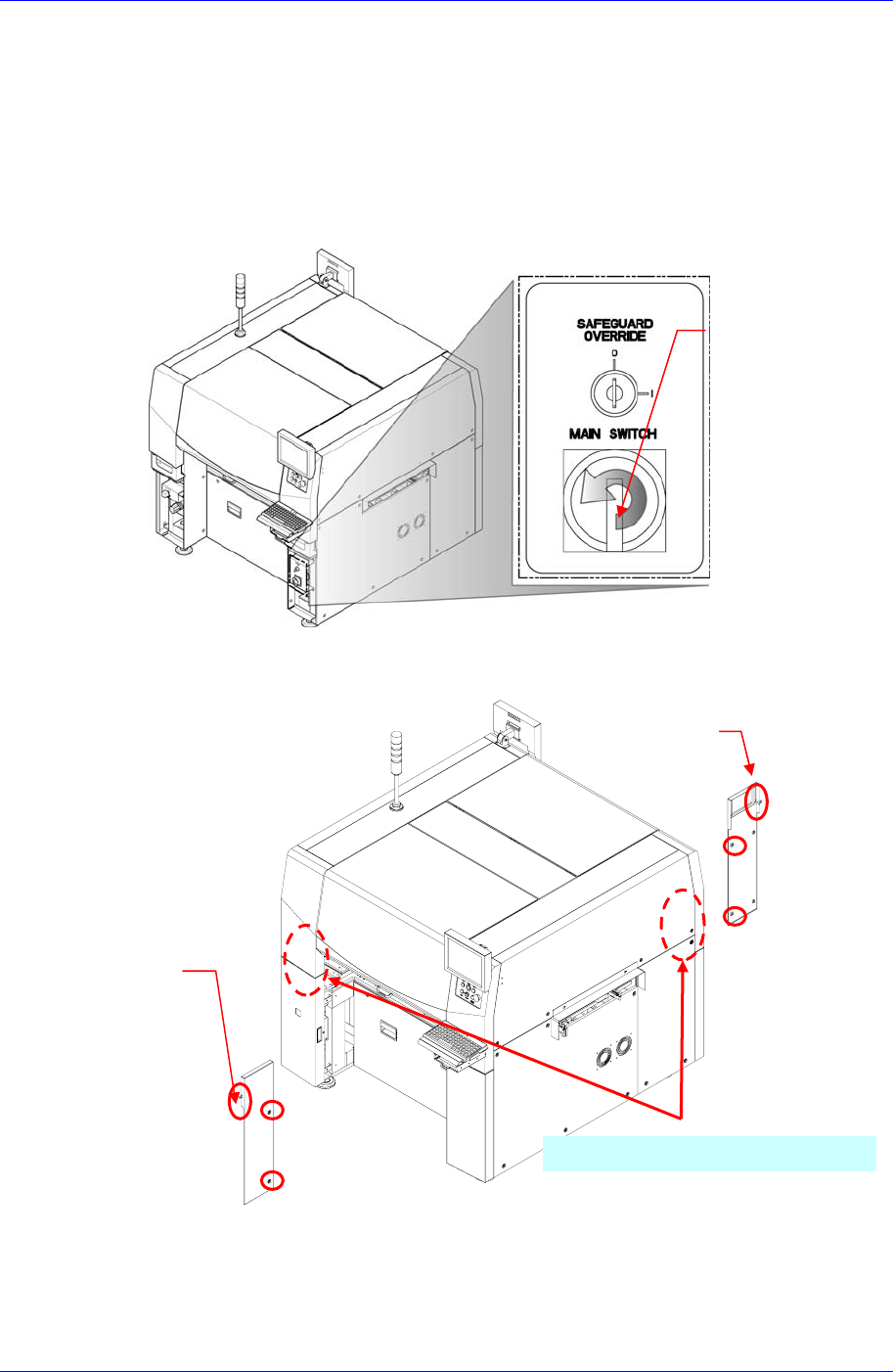 SAFEGUARD OVERRIDE

O

I

MAIN SWITCH