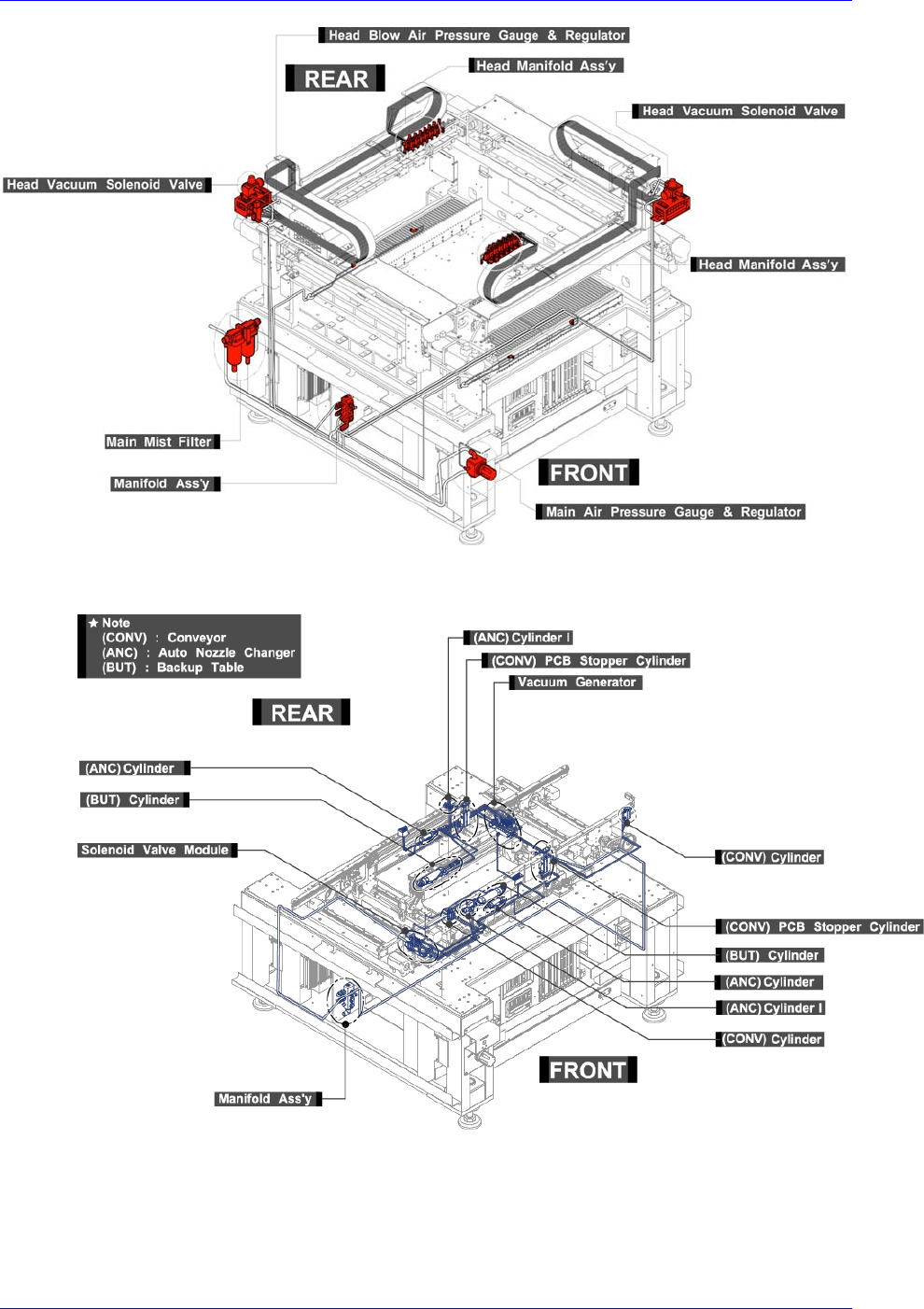 Head Blow Air Pressure Gauge & Regulator

REAR

Head Manifold Ass'y

Head Vacuum Solenoid Valve

Head Vacuum Solenoid Valve

Head Manifold Ass'y

Main Mist Filter

Manifold Ass'y

FRONT

Main Air Pressure Gauge & Regulator

★ Note
(CONV) : Conveyor
(ANC) : Auto Nozzle Changer
(BUT) : Backup Table

(ANC) Cylinder I

(CONV) PCB Stopper Cylinder

Vacuum Generator

REAR

(ANC) Cylinder

(BUT) Cylinder

Solenoid Valve Module

(CONV) Cylinder

(CONV) PCB Stopper Cylinder

(BUT) Cylinder

(ANC) Cylinder

(ANC) Cylinder I

(CONV) Cylinder

FRONT

Manifold Ass'y