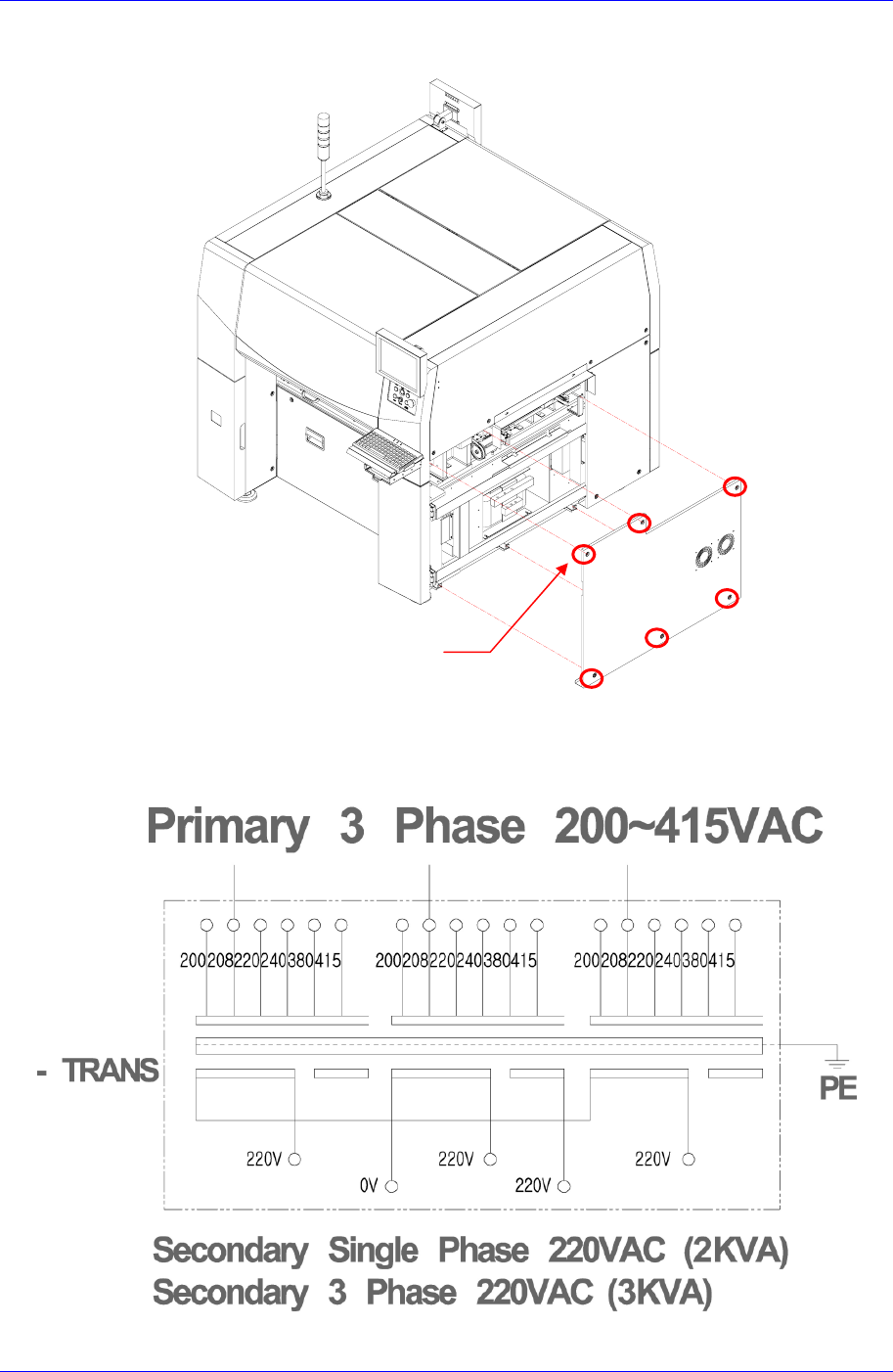 Primary 3 Phase 200~415VAC

200 208 220 240 380 415
200 208 220 240 380 415
200 208 220 240 380 415

- TRANS

PE

220V
0V
220V
220V
220V

Secondary Single Phase 220VAC (2KVA)
Secondary 3 Phase 220VAC (3KVA)