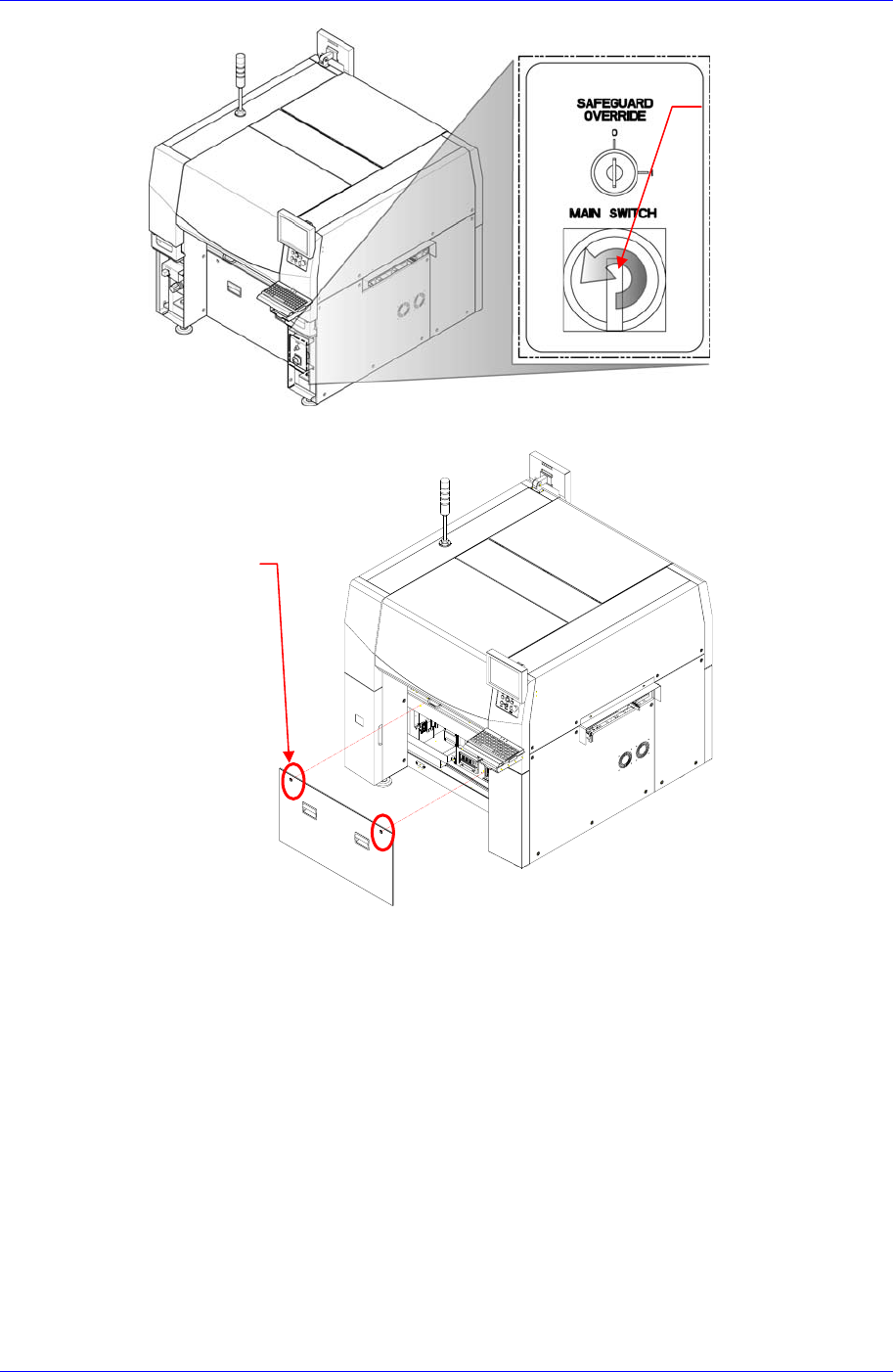 SAFEGUARD OVERRIDE

0

I

MAIN SWITCH