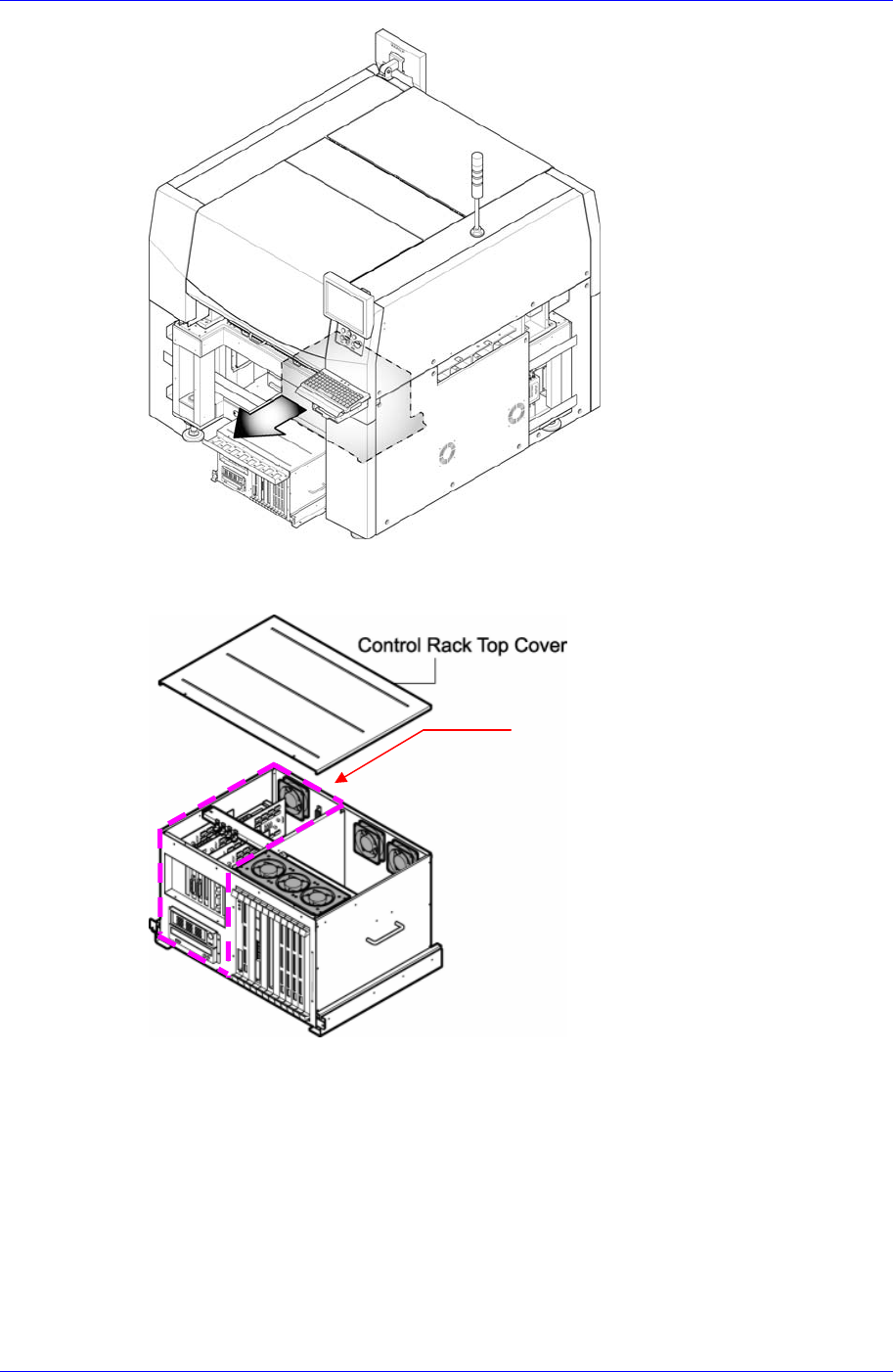 Control Rack Top Cover