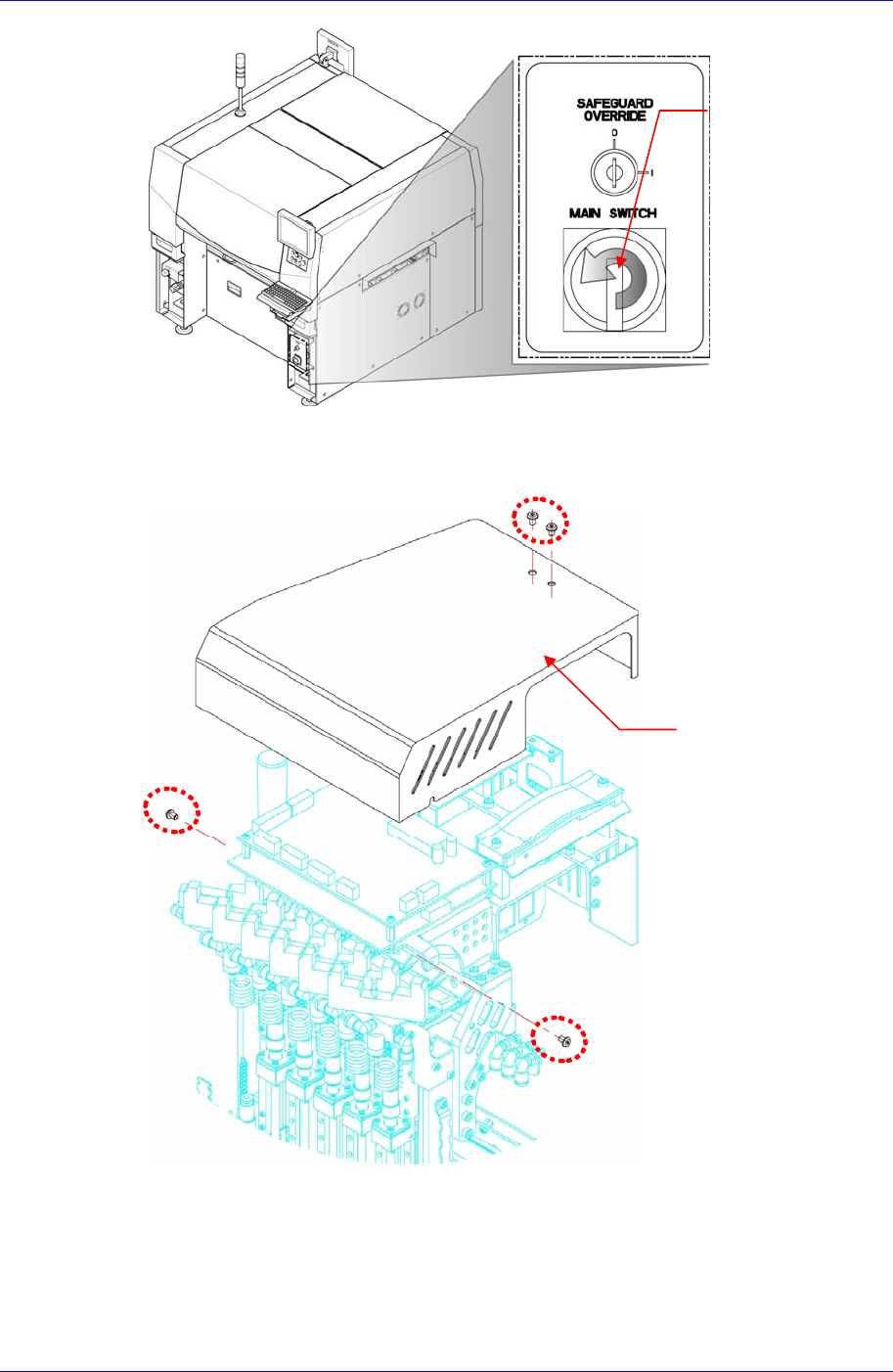 SAFEGUARD OVERRIDE

0

I

MAIN SWITCH