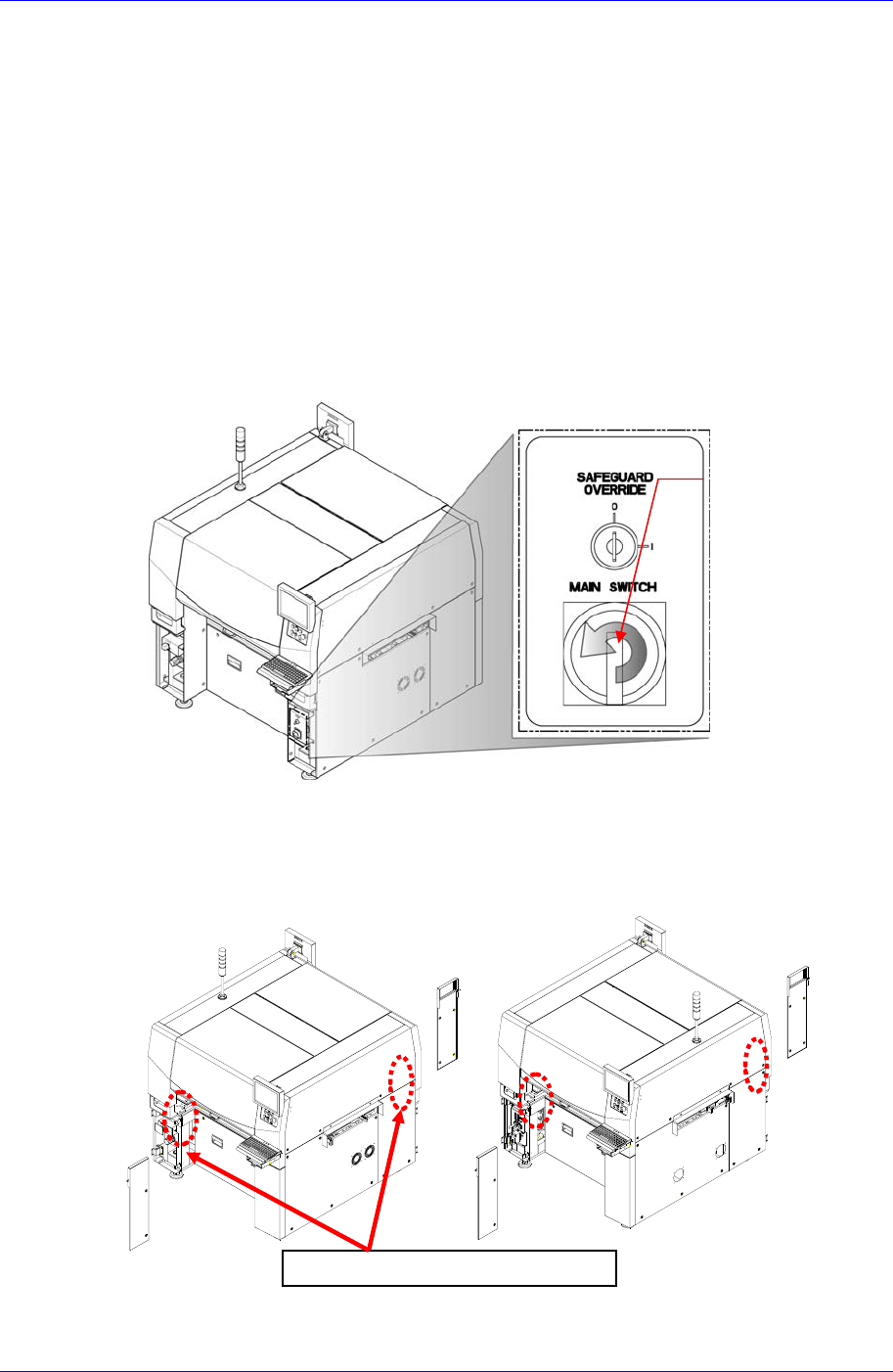 SAFEGUARD OVERRIDE

0

I

MAIN SWITCH