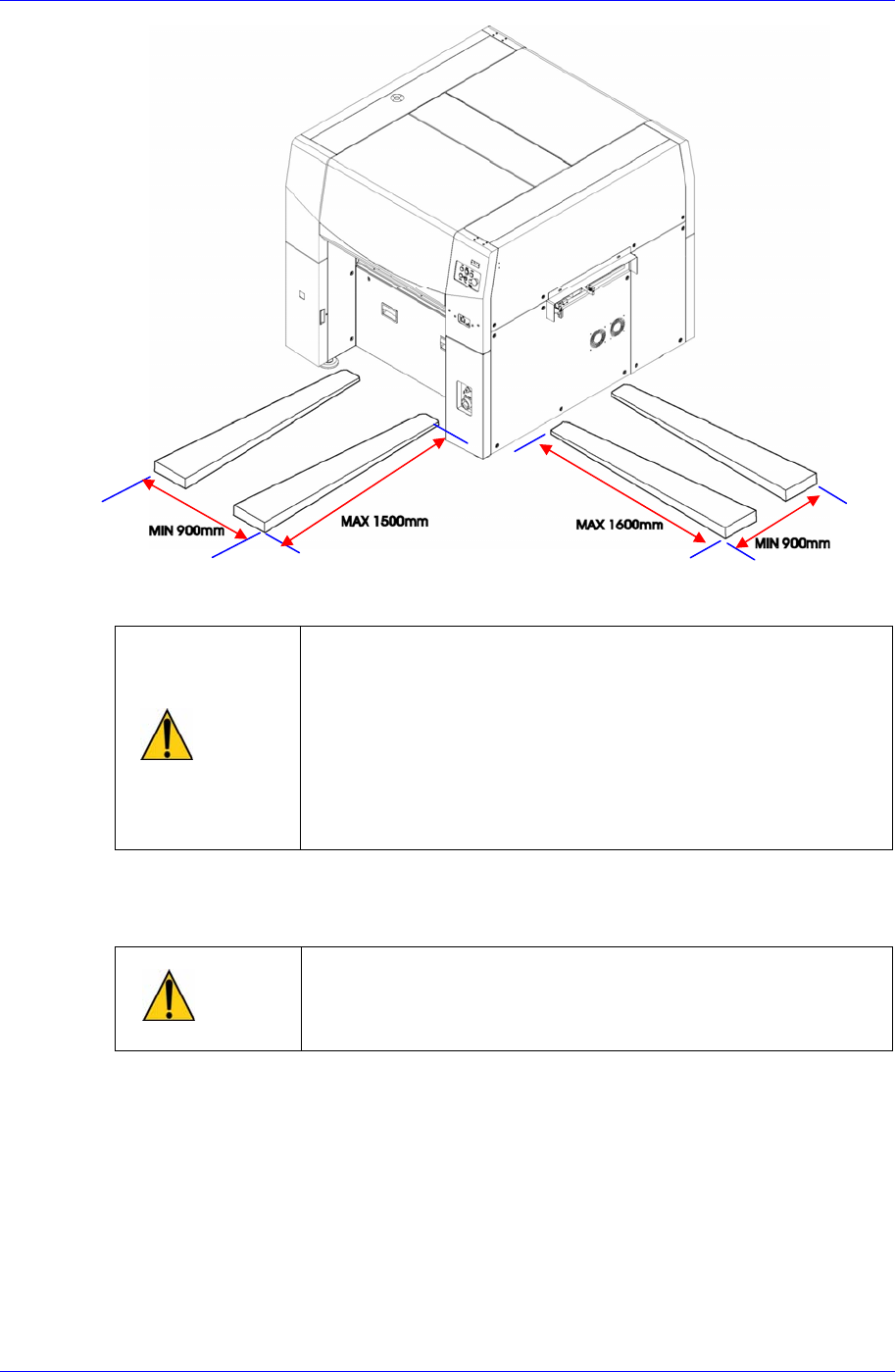 MIN 900mm

MAX 1500mm

MAX 1600mm

MIN 900mm