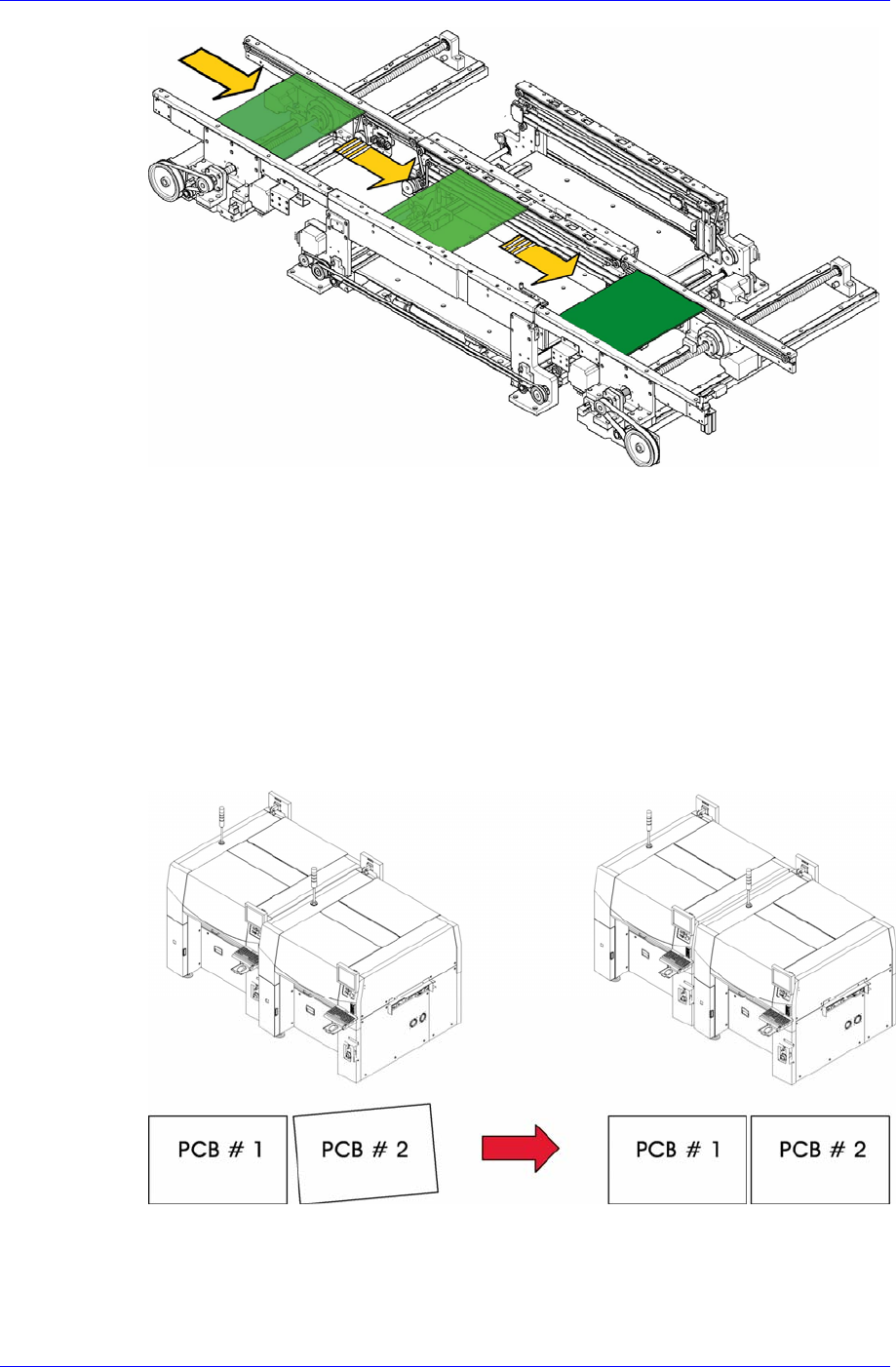 PCB # 1

PCB # 2

PCB # 1

PCB # 2