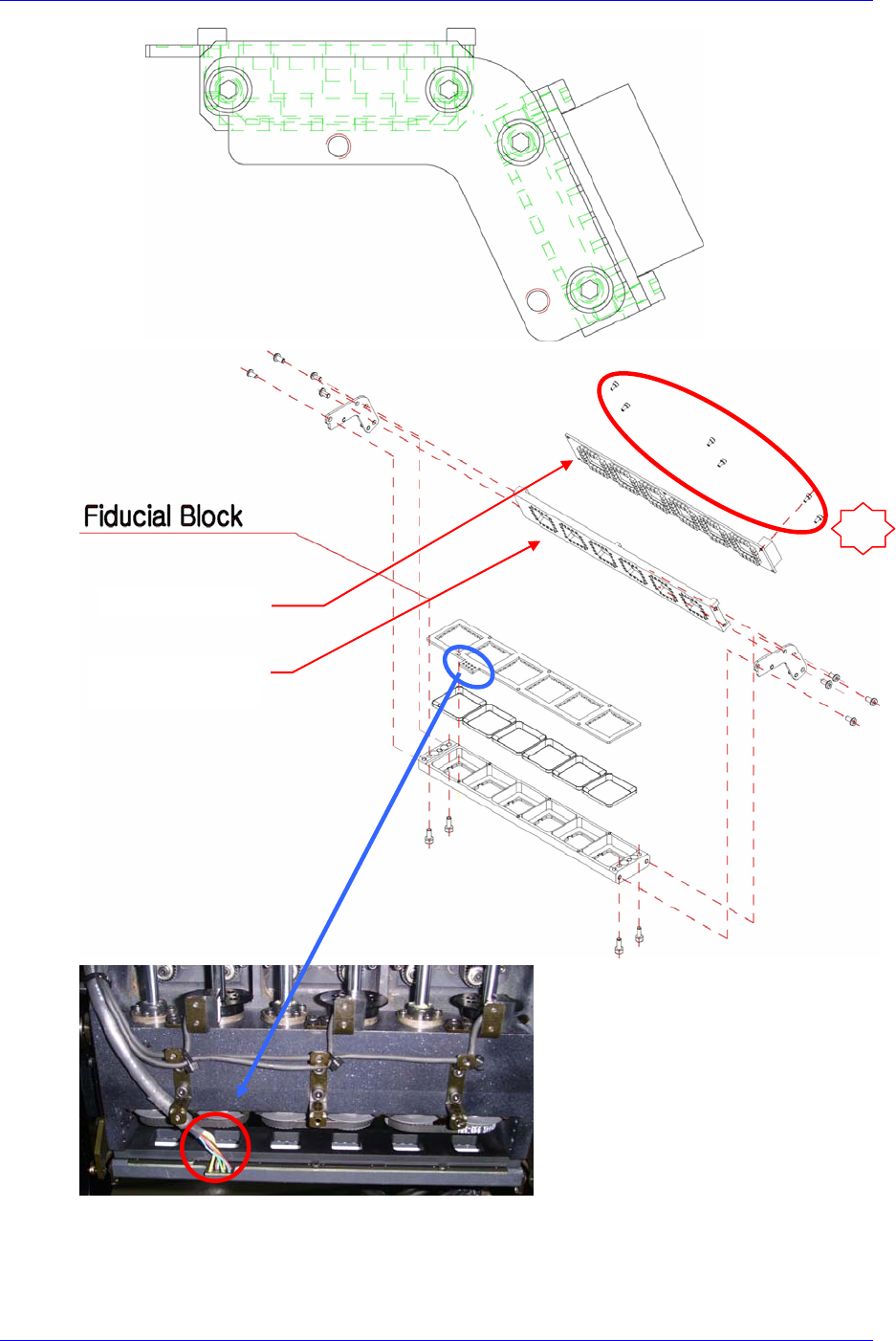 Fiducial Block