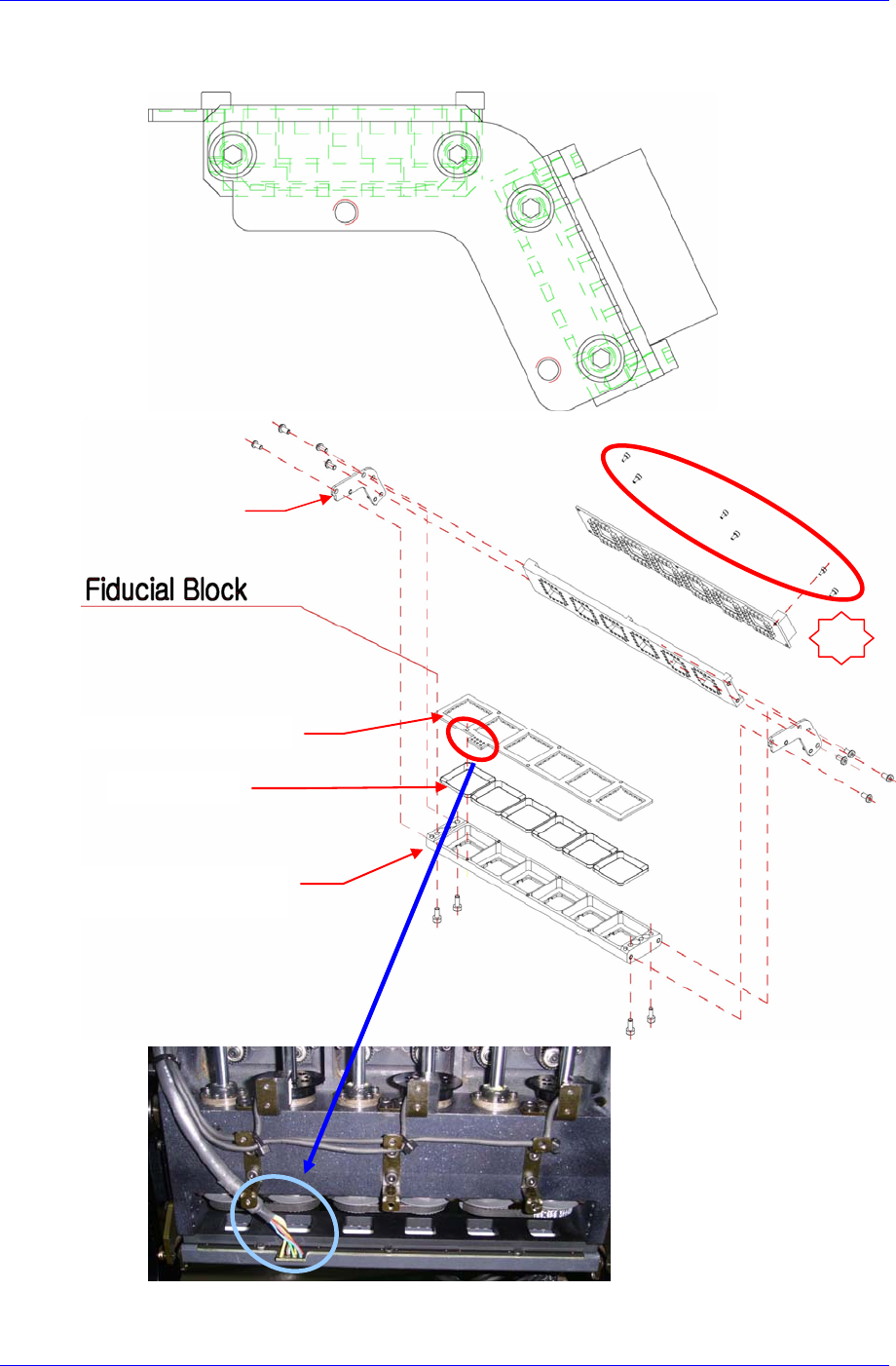 Fiducial Block