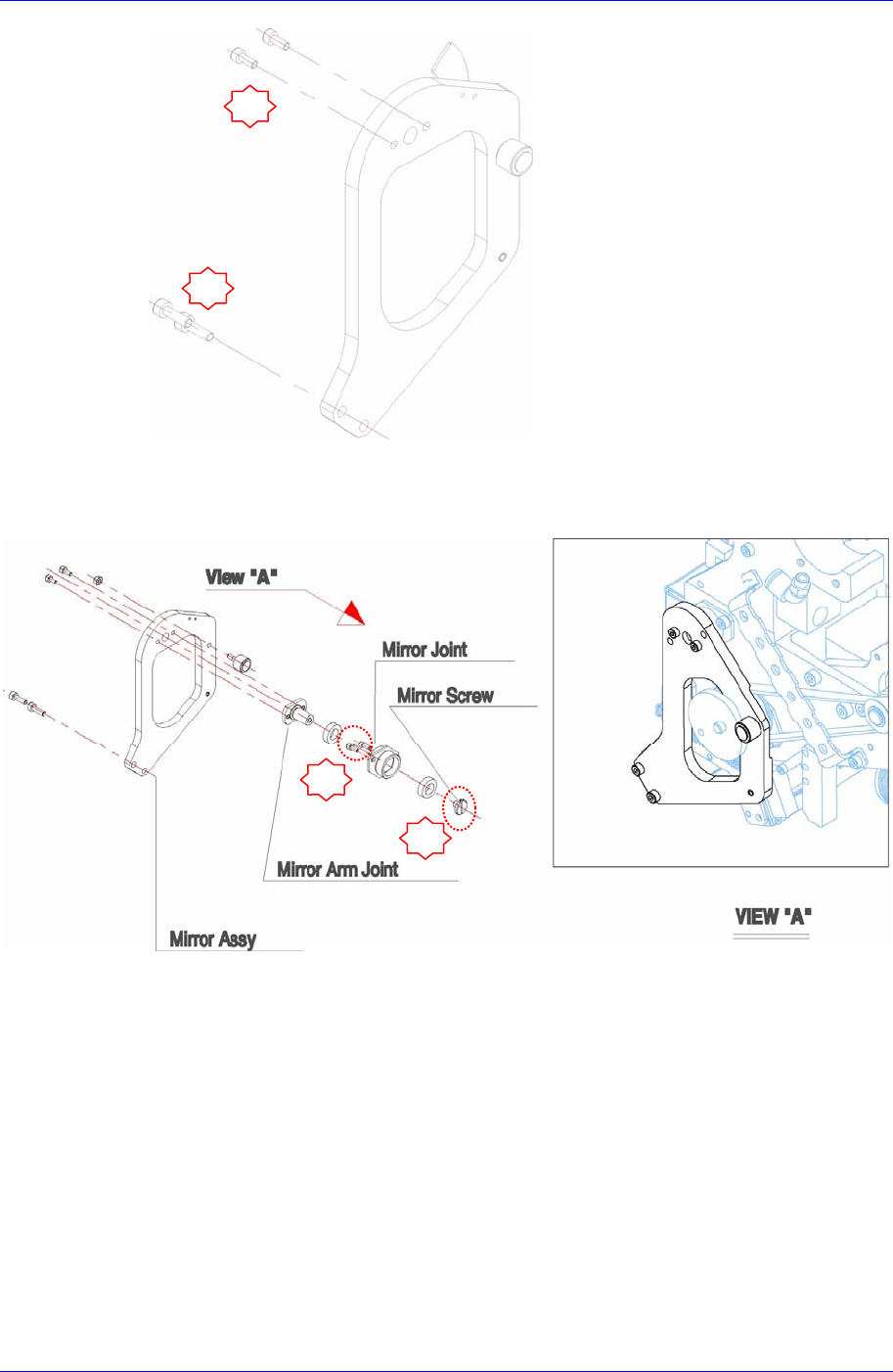 View "A"

Mirror Joint

Mirror Screw

Mirror Arm Joint

Mirror Assy

VIEW "A"