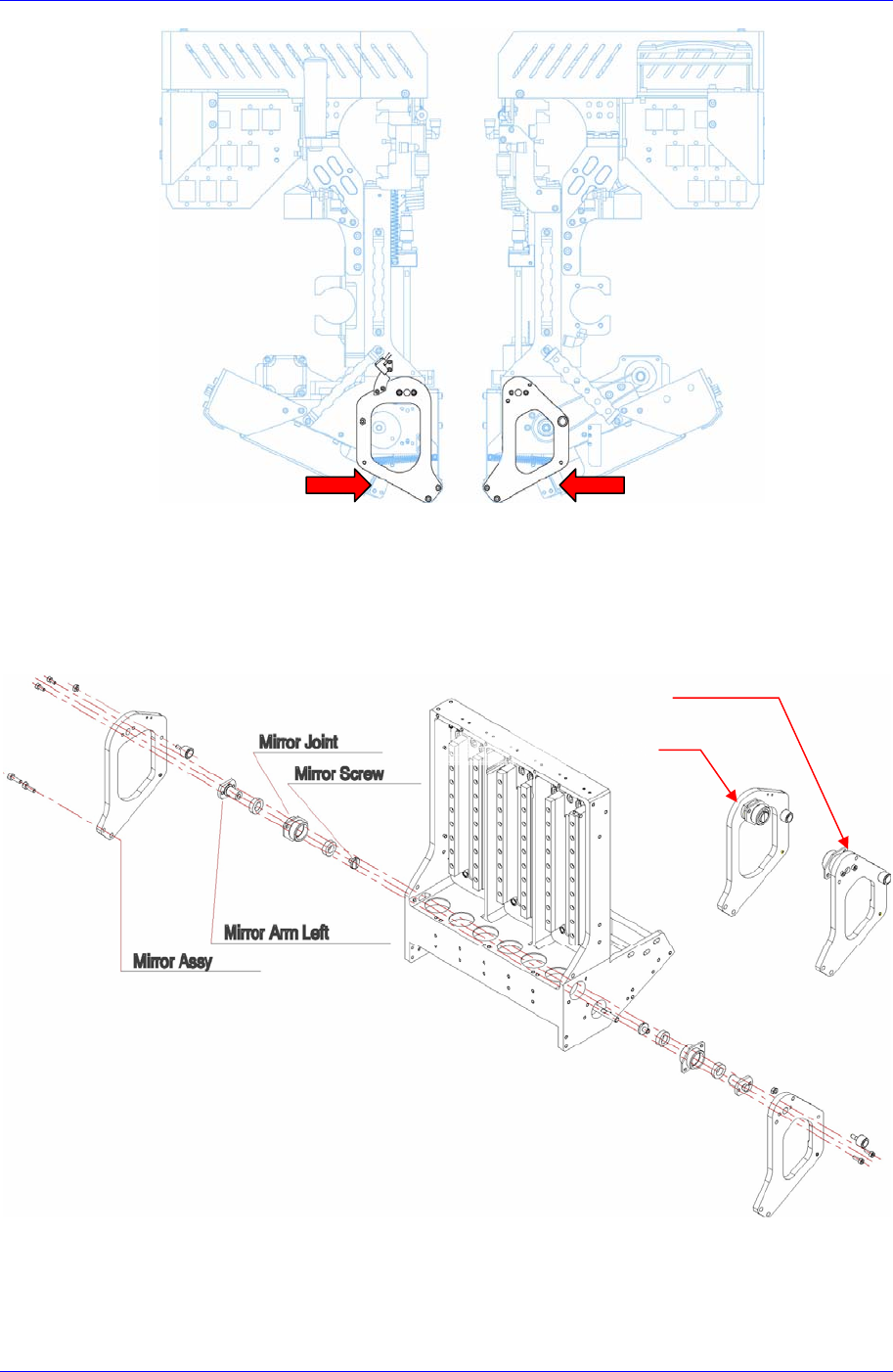 Mirror Joint

Mirror Screw

Mirror Arm Left

Mirror Assy