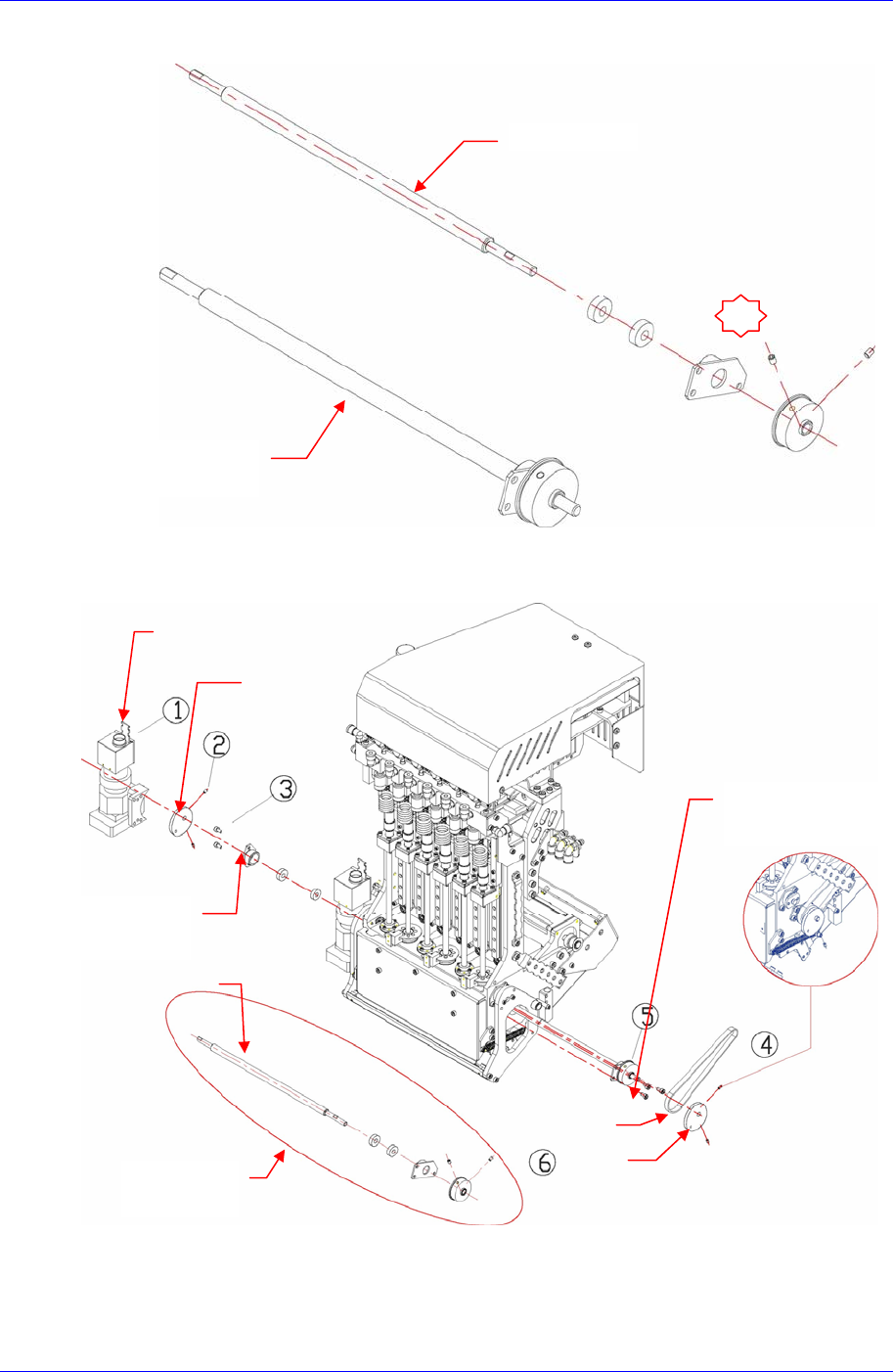 1

2

3

5

4

6