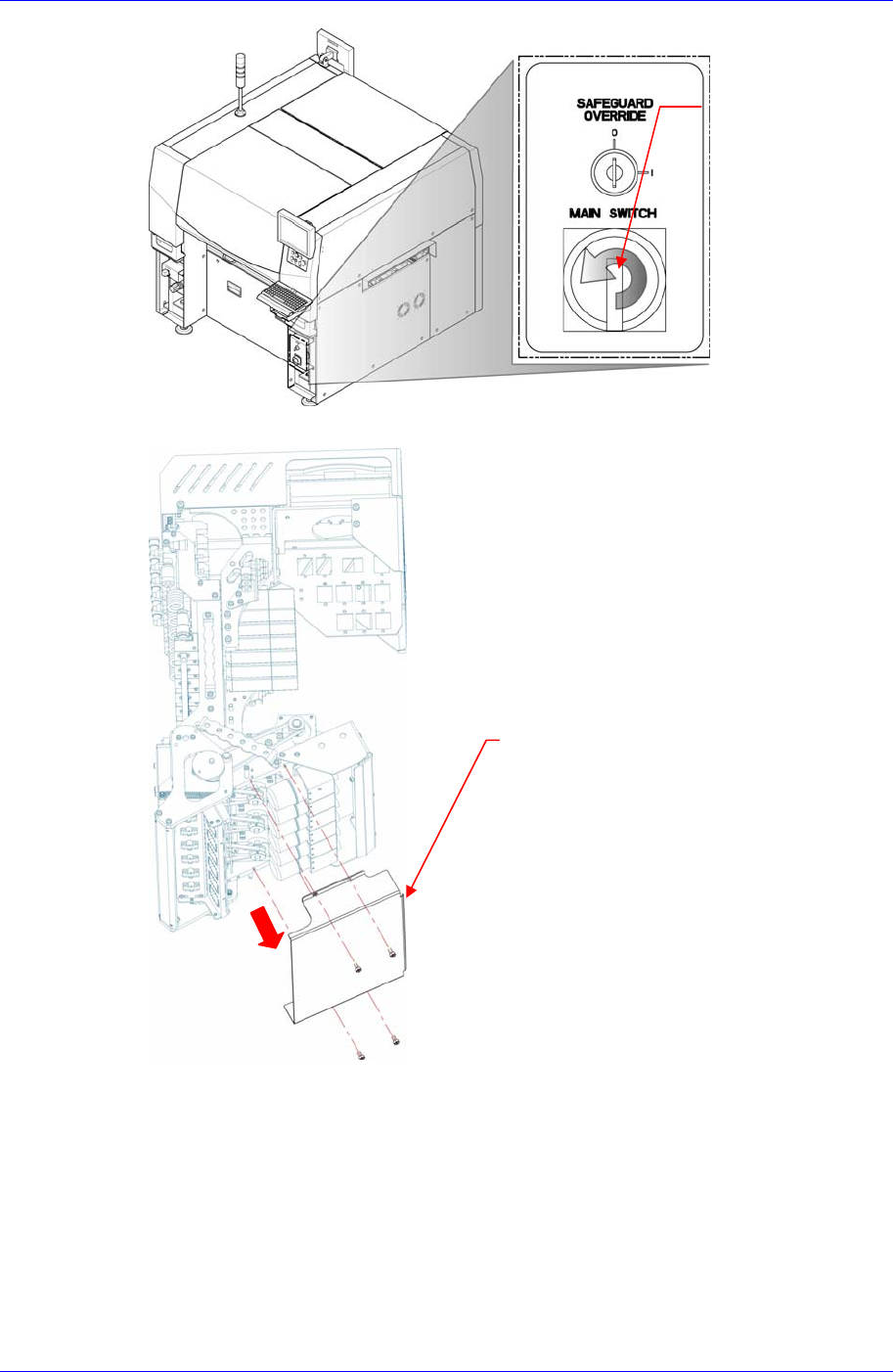 SAFEGUARD OVERRIDE

0

I

MAIN SWITCH