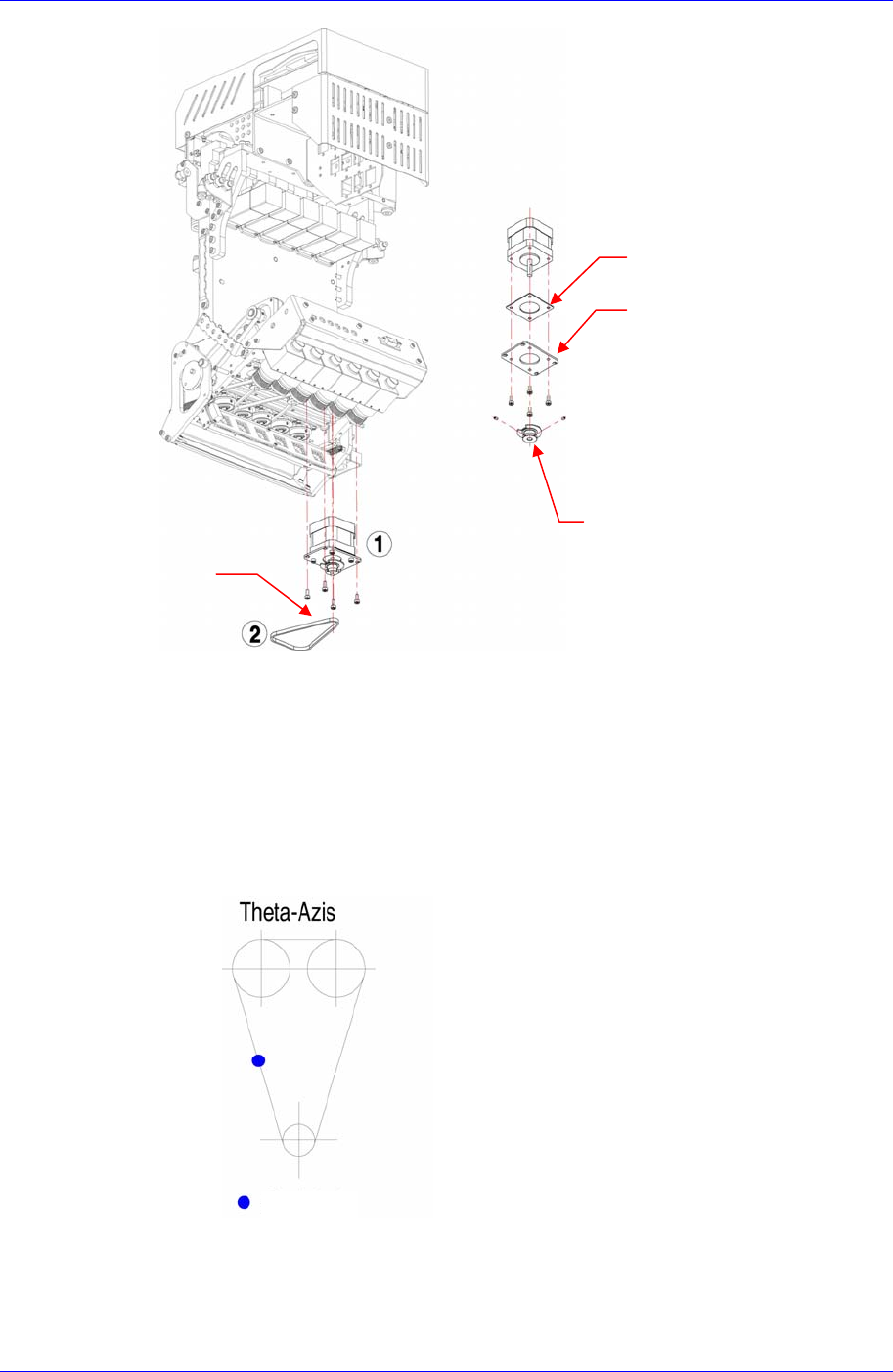 1

2

Theta-Azis