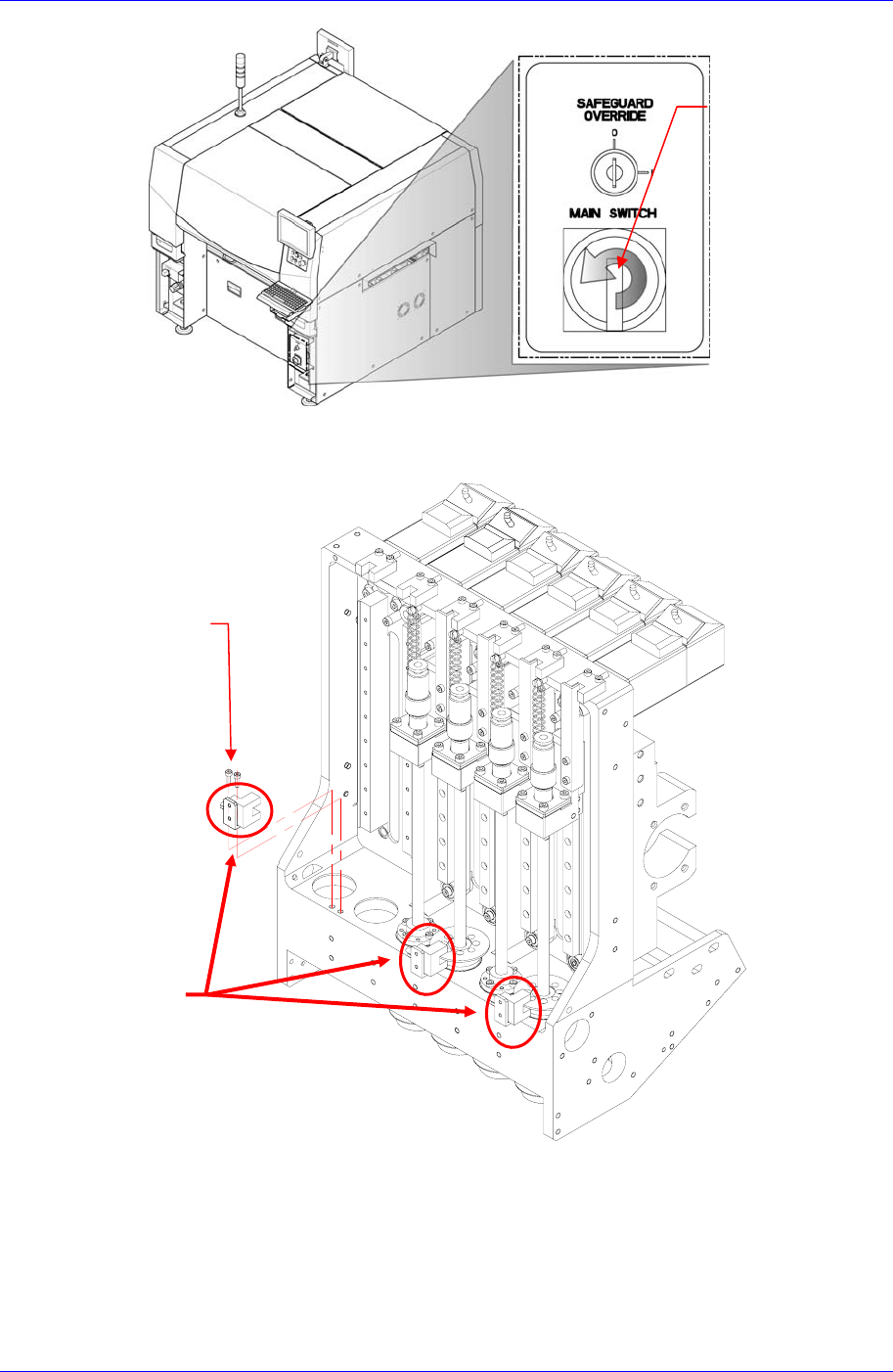 SAFEGUARD OVERRIDE

0

MAIN SWITCH