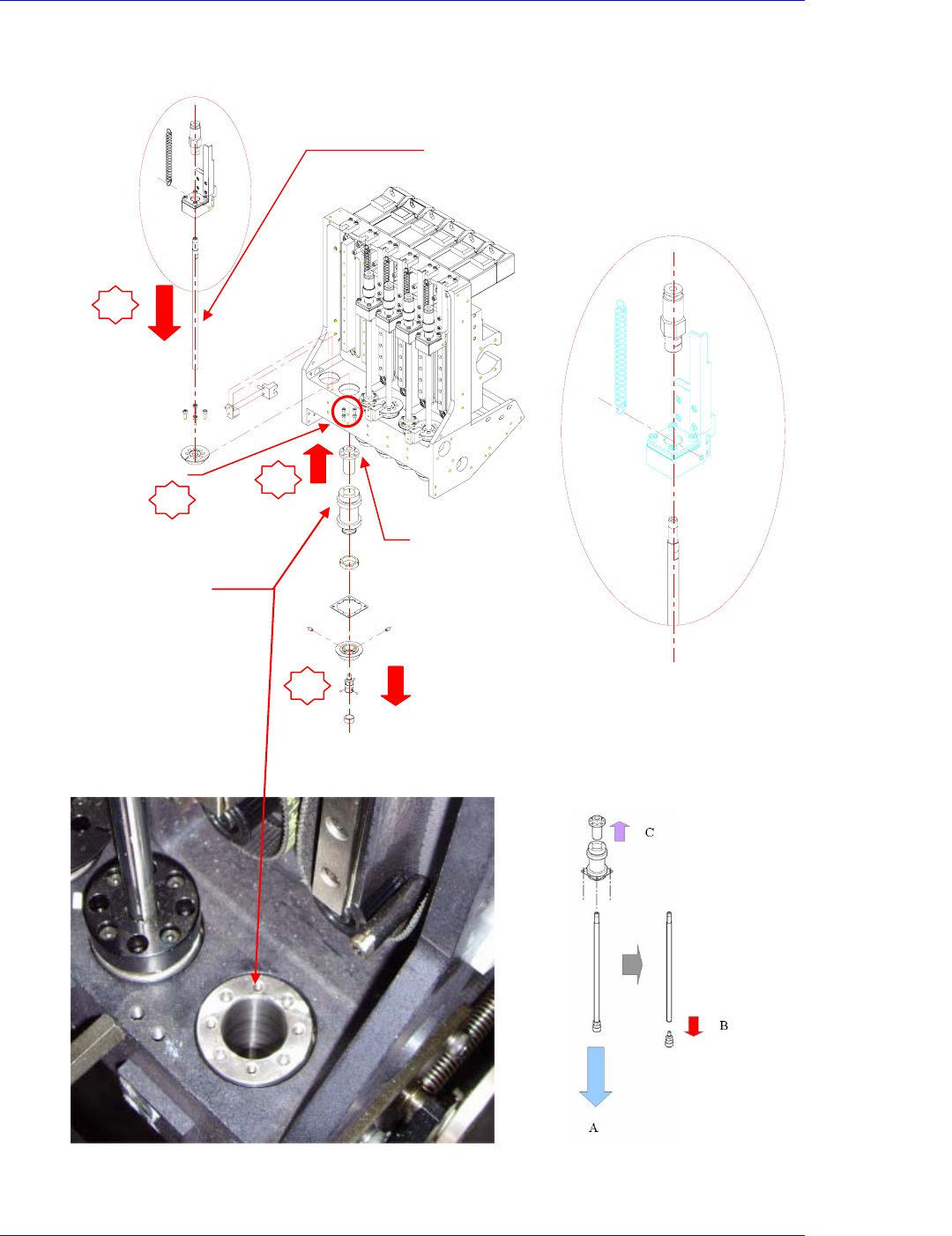 C

B

A