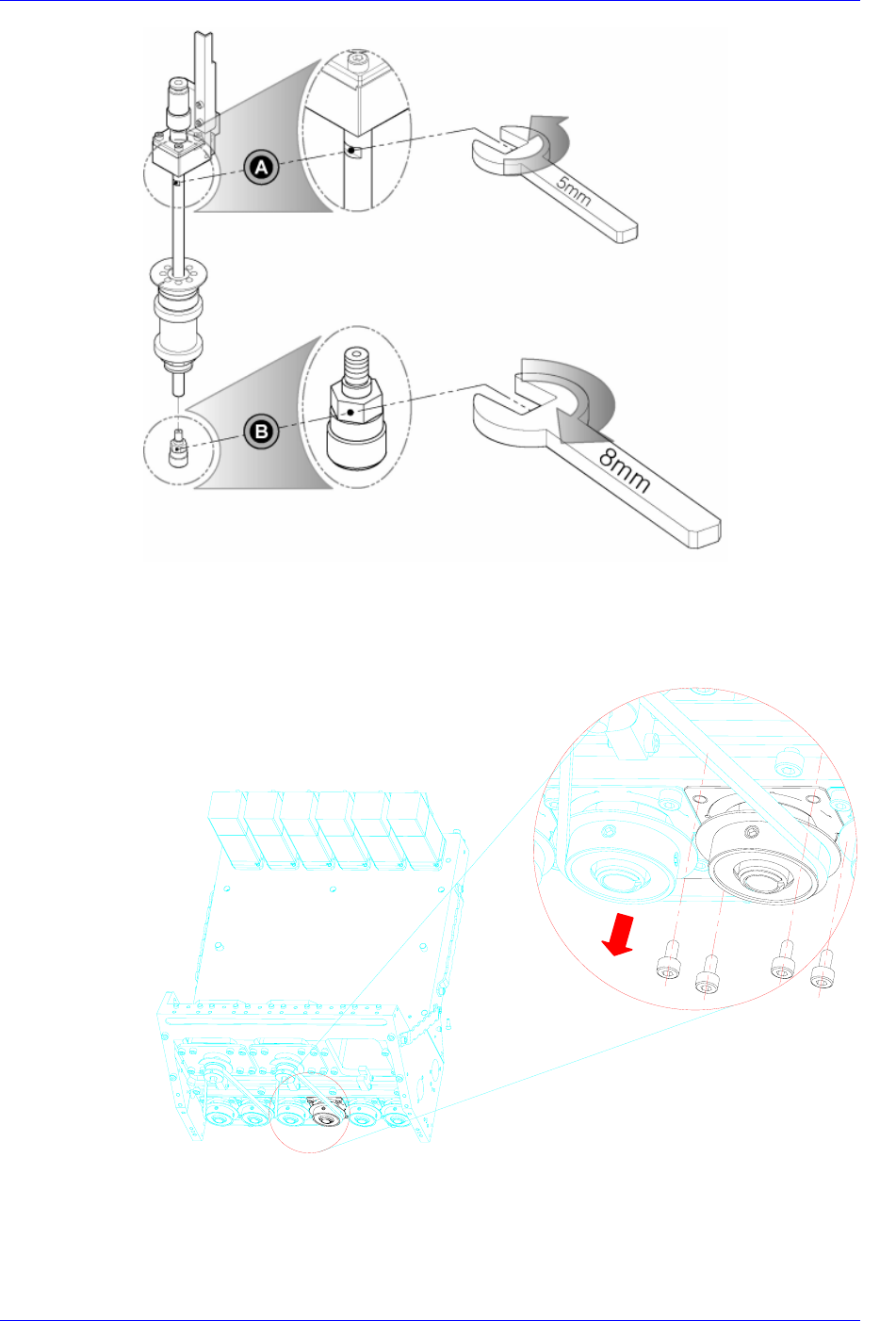 A

5mm

B

8mm