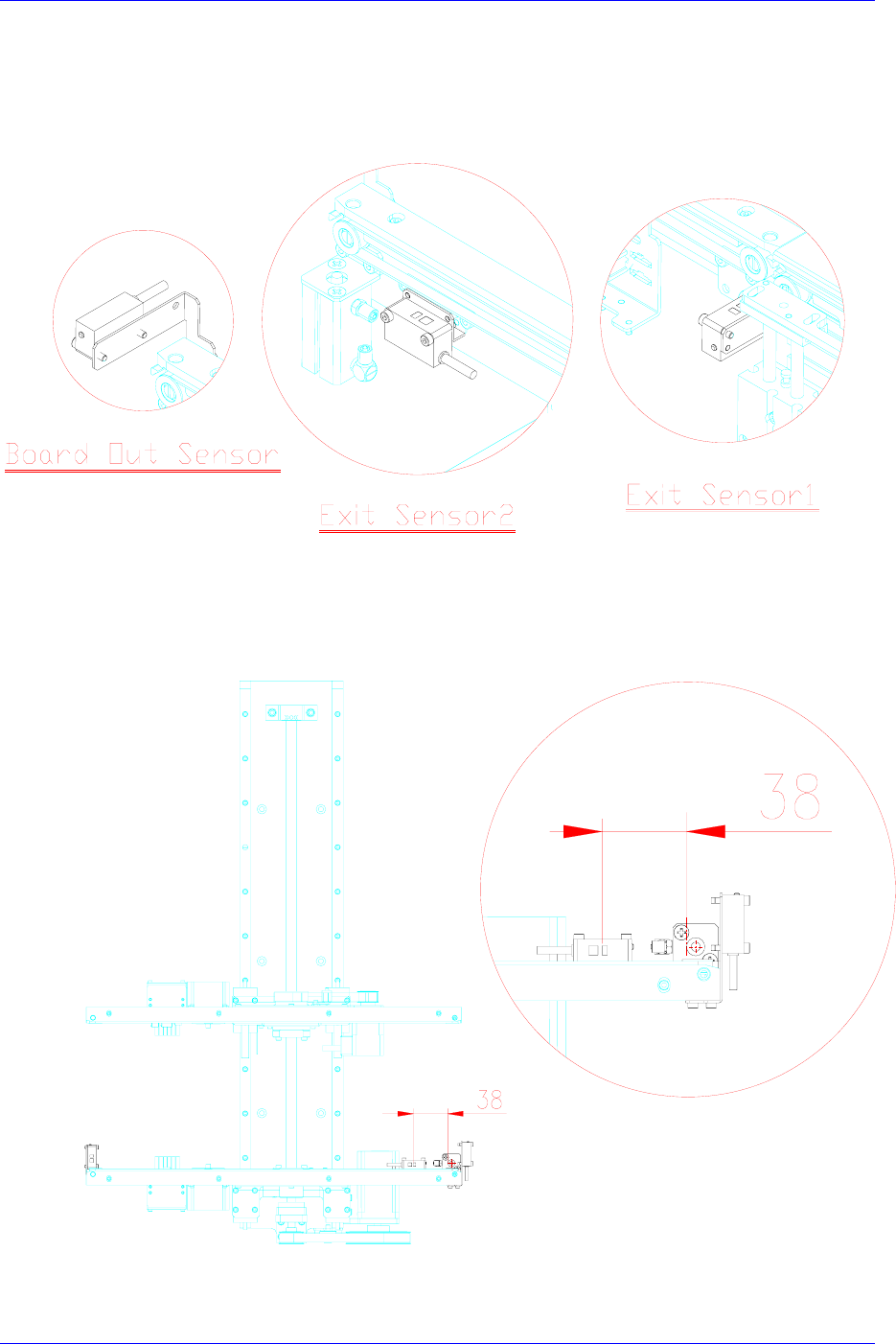 Board Out Sensor

Exit Sensor2

Exit Sensor1

38

38