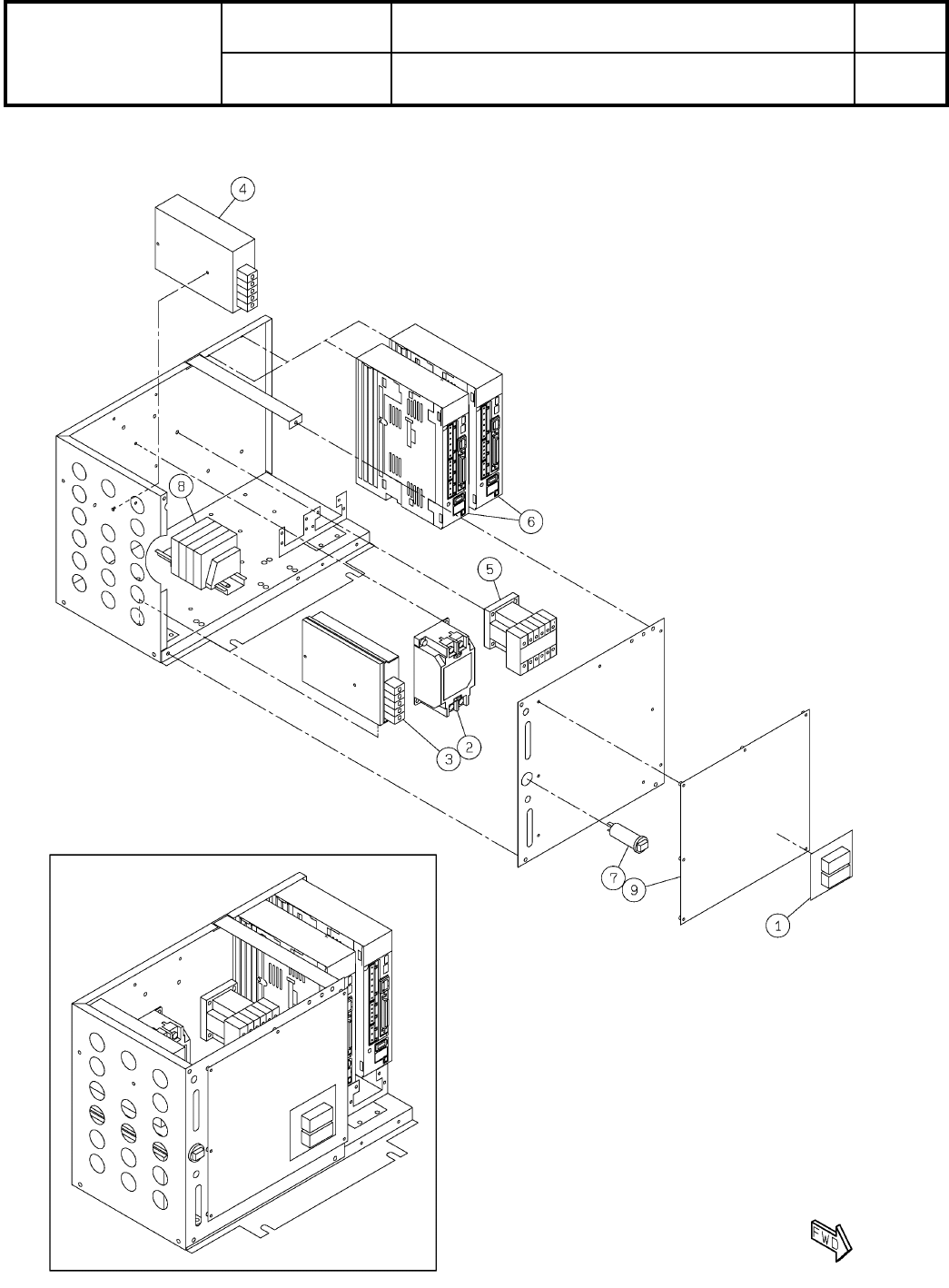 4

8

6

5

3

2

7

9

1

FWD