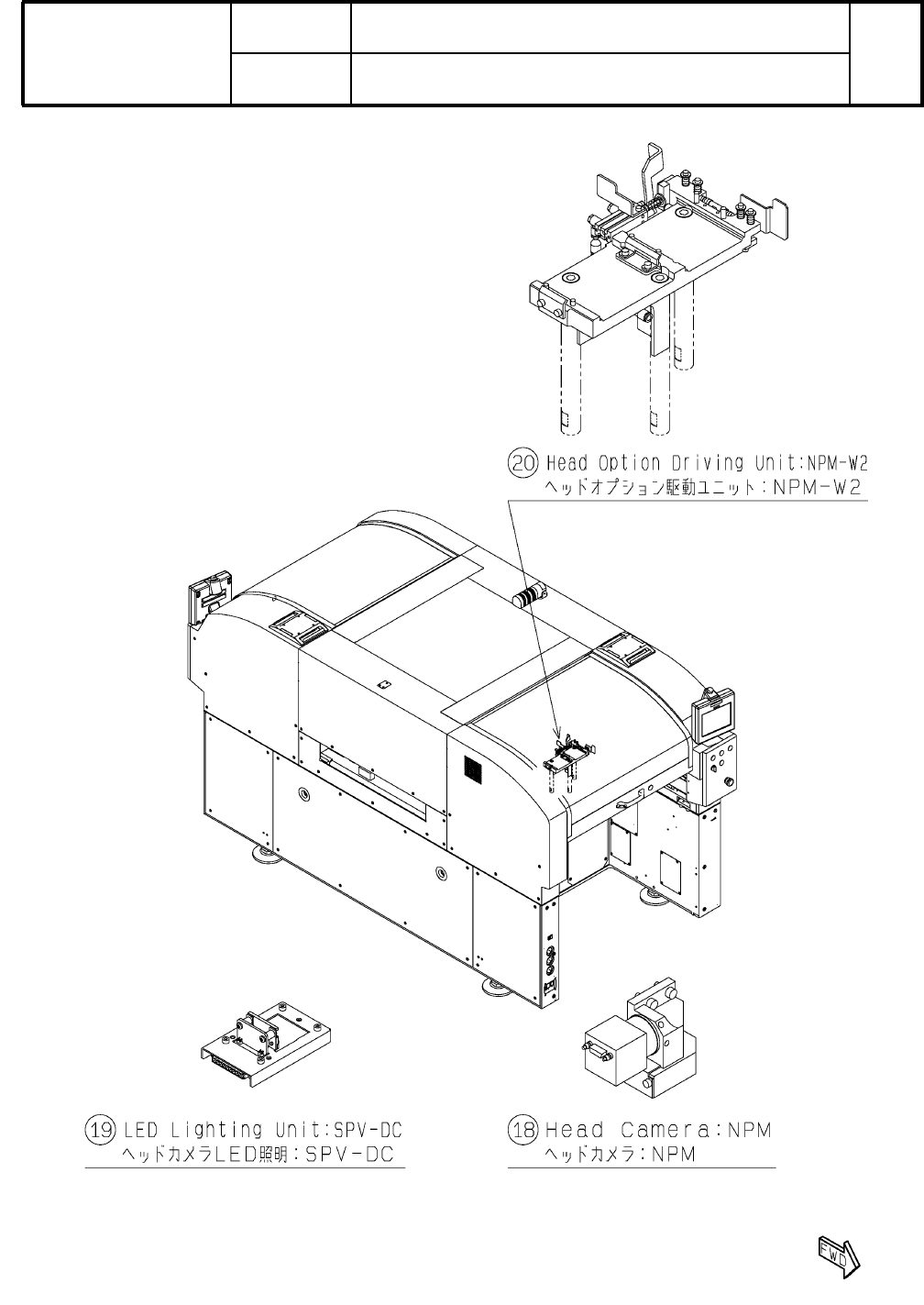 ⑳ Head Option Driving Unit:NPM-W2
ヘッドオプション駆動ユニット:NPM-W2

⑲ LED Lighting Unit:SPV-DC
ヘッドカメラLED照明:SPV-DC

⑱ Head Camera:NPM
ヘッドカメラ:NPM

FWD