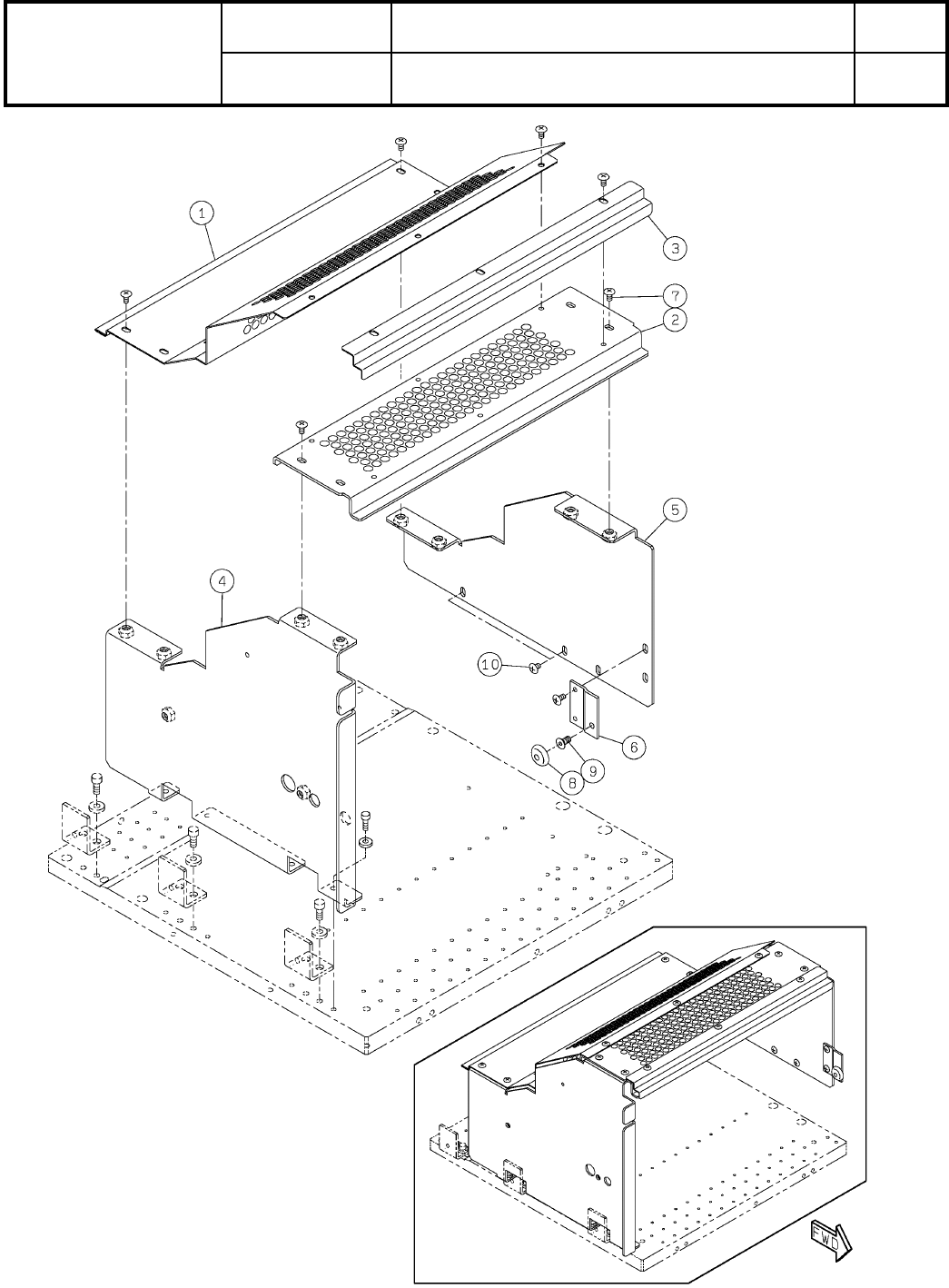 1
3
7
2
5
4
10
6
9
8
FWD