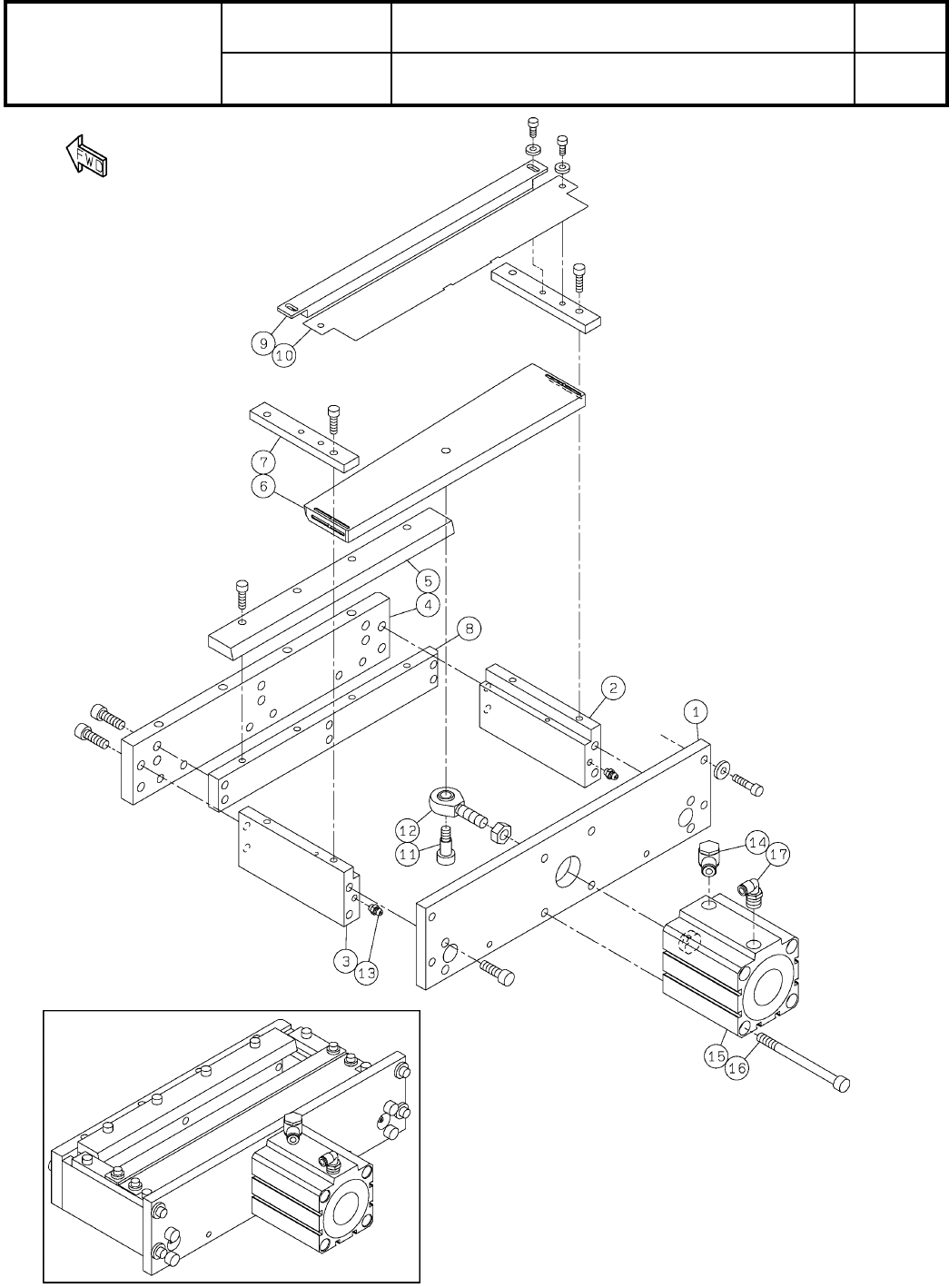 FWD

9
10
7
6
5
4
8
2
1
12
11
14
17
3
13
15
16