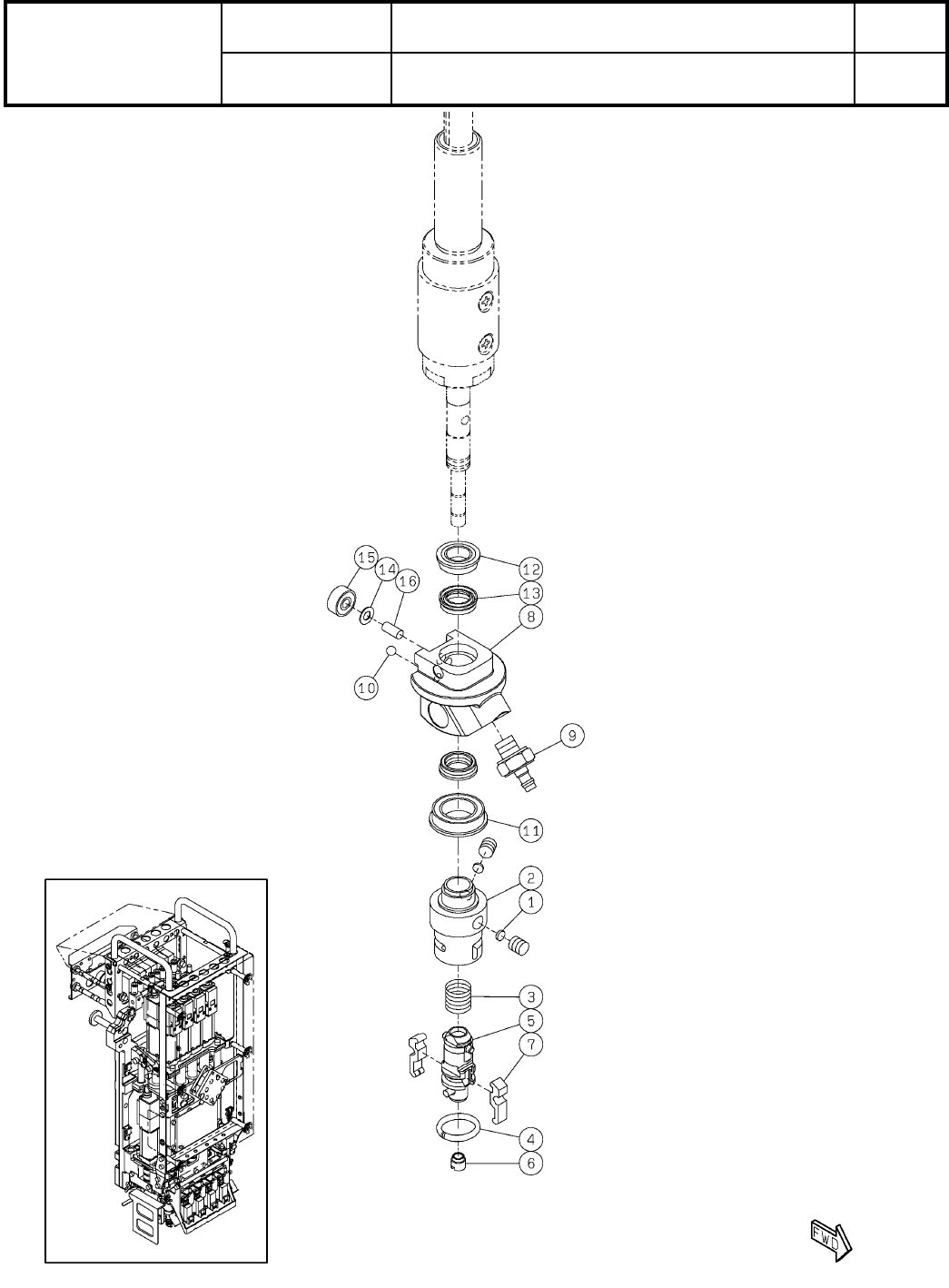 15
14
16
12
13
8
10
9
11
2
1
3
5
7
4
6
FWD