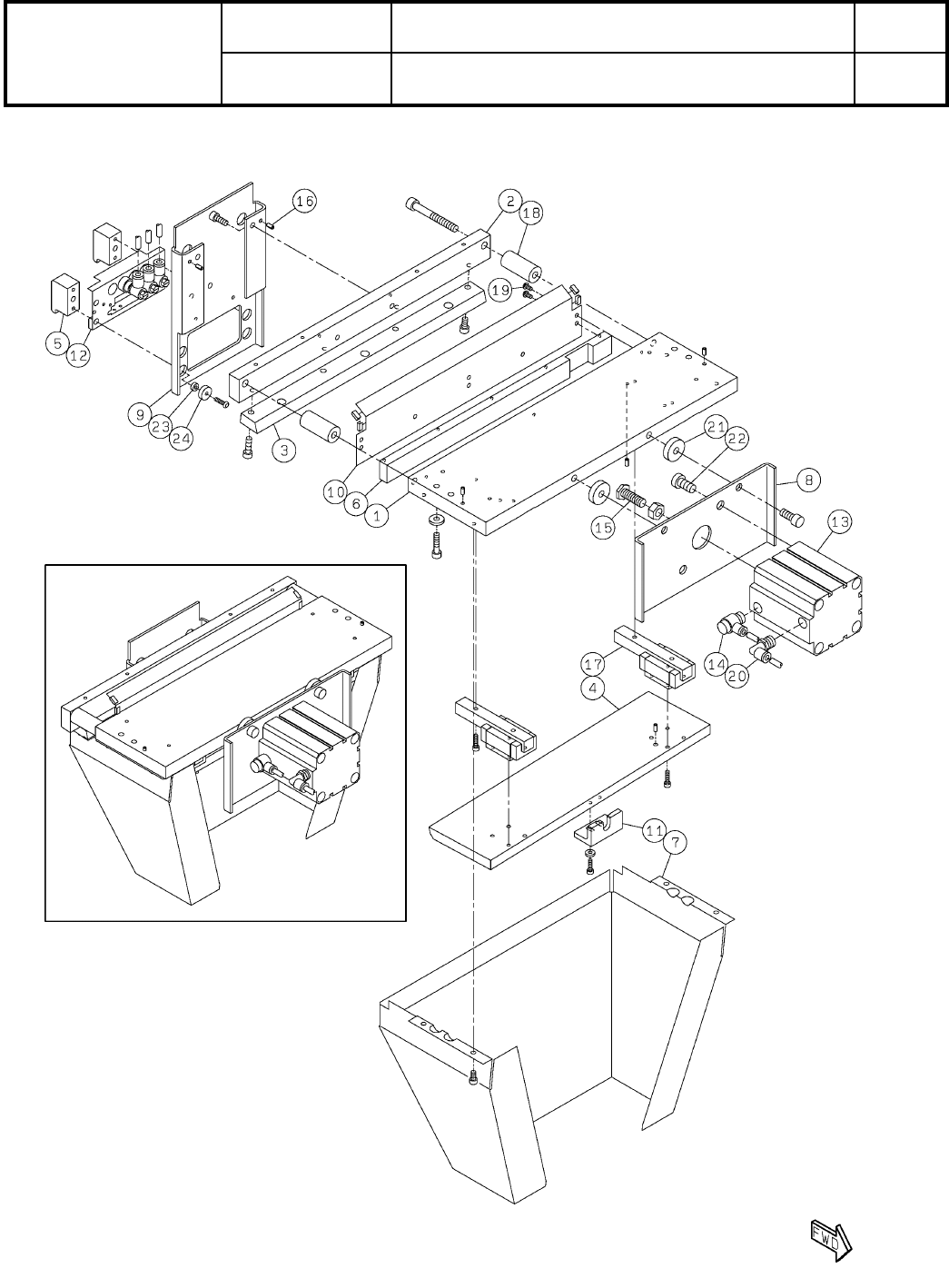 16
2
18
19
5
12
9
23
24
3
10
6
1
21
22
8
15
13
17
14
20
4
11
7
FWD