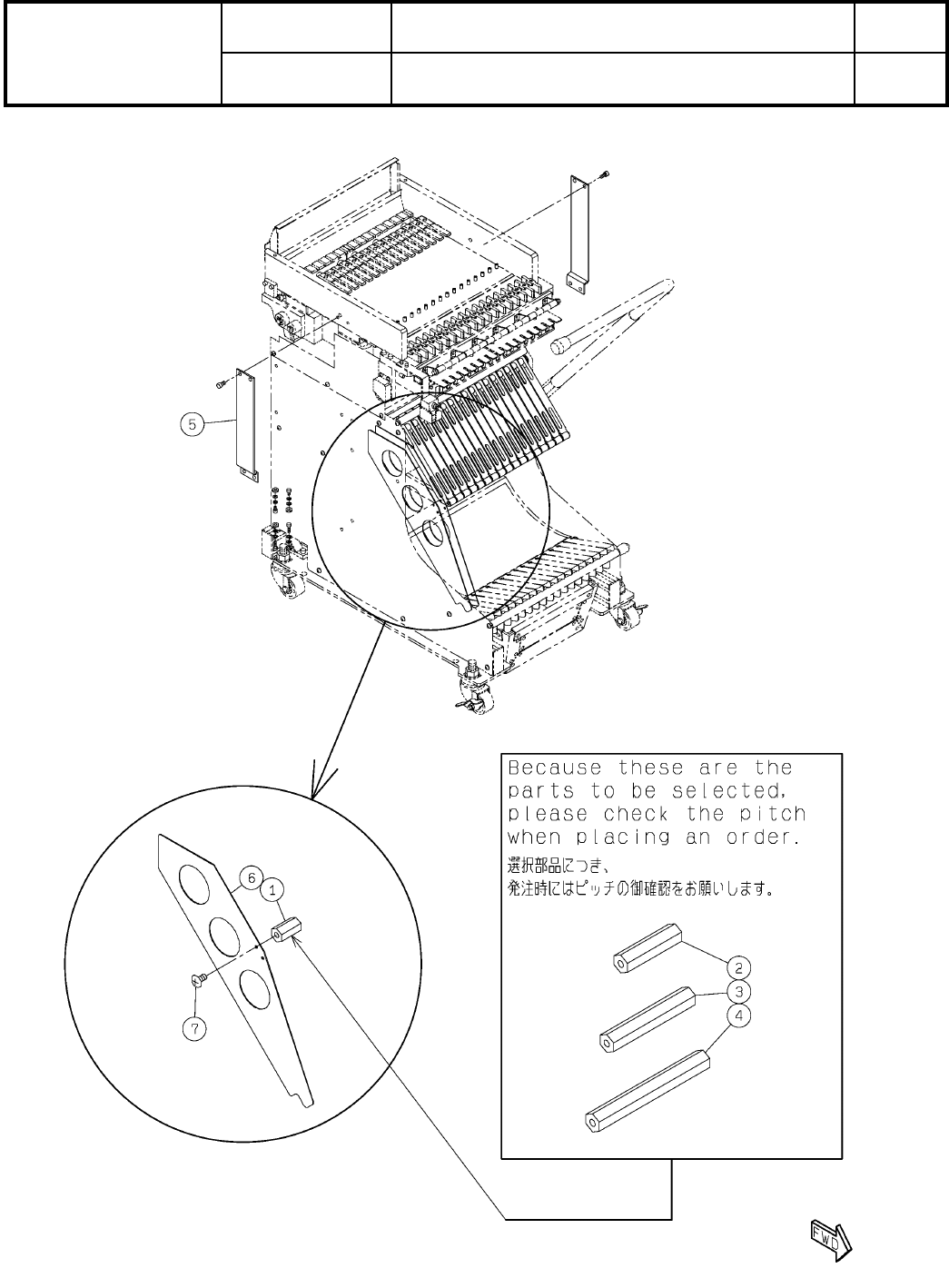 5

Because these are the parts to be selected, please check the pitch when placing an order.
選択部品につき、
発注時にはピッチの御確認をお願いします。

6
1
7

2
3
4

FWD