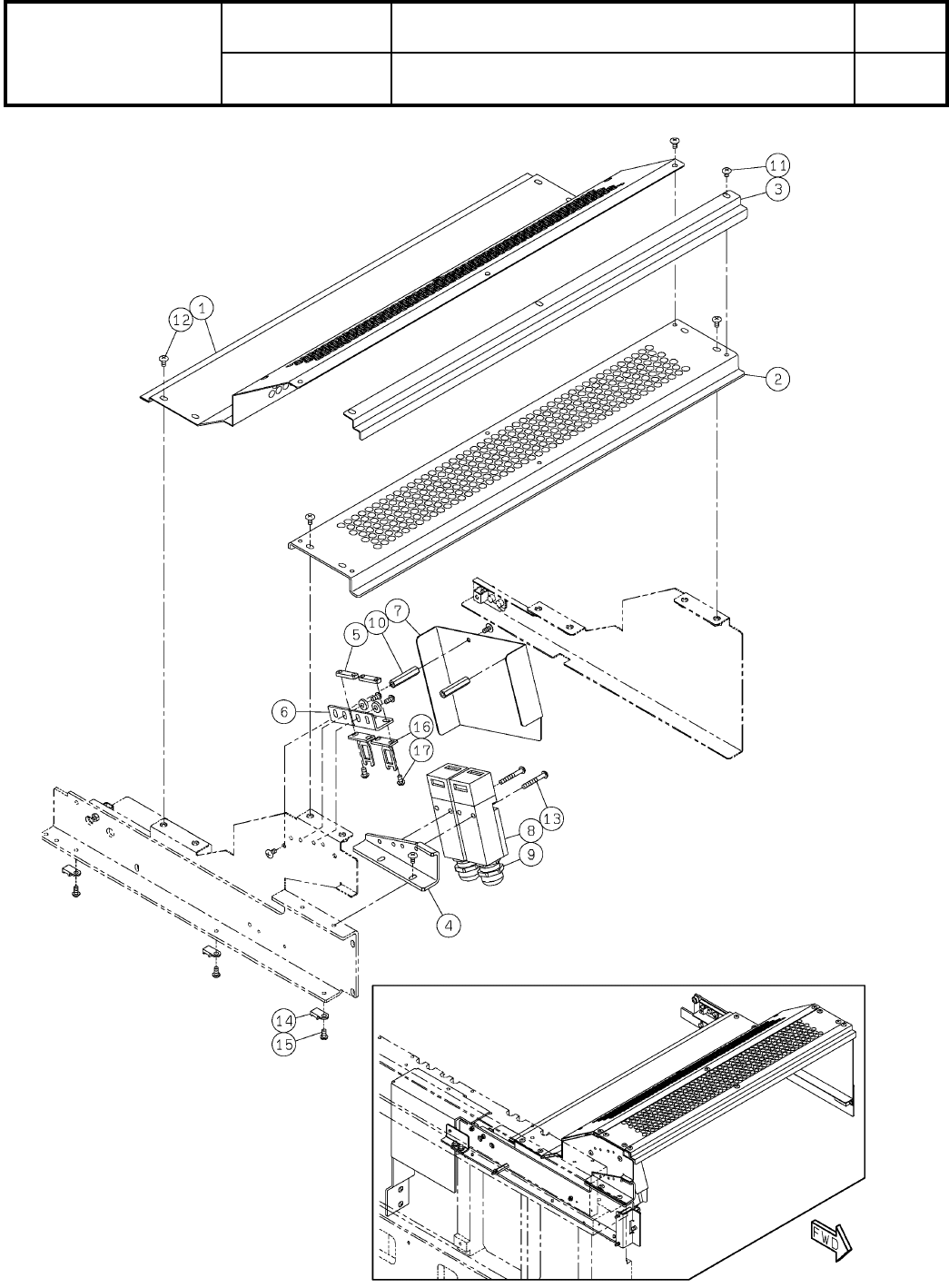 11
3
12
1
2
7
5
10
6
16
17
13
8
9
4
14
15
FWD