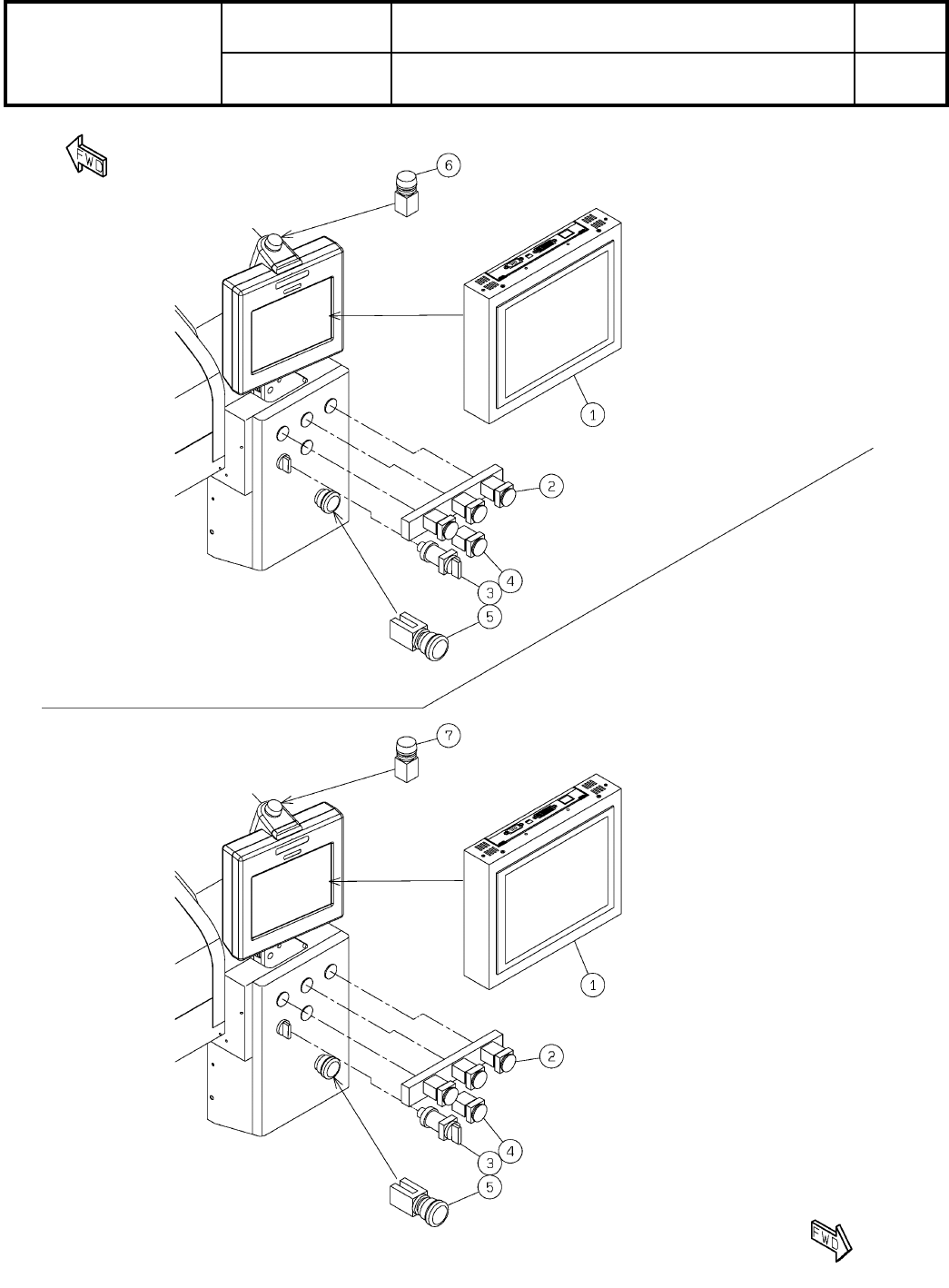 FWD

6

1

2

4

3

5

7

1

2

4

3

5

FWD