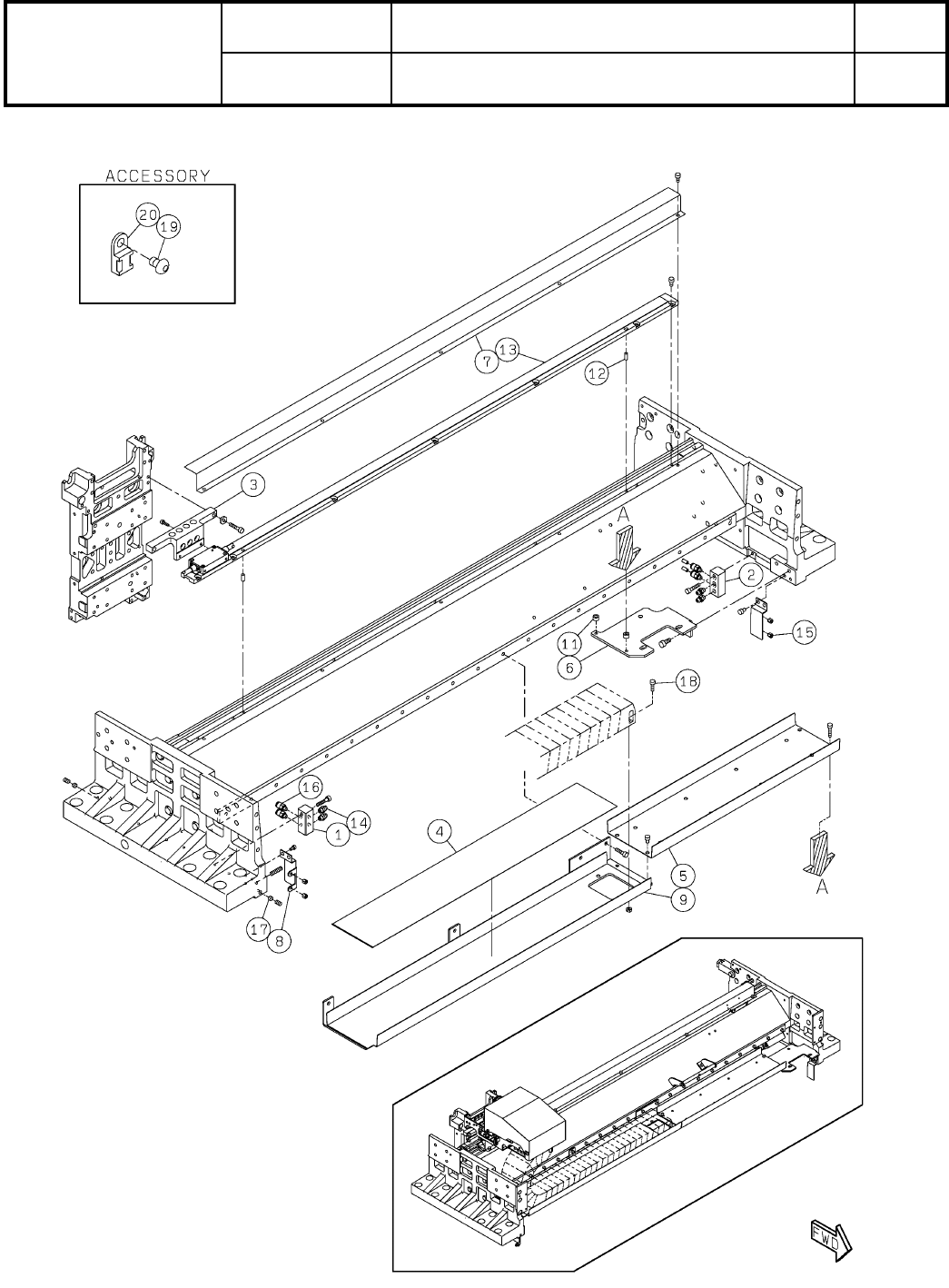 ACCESSORY

20
19
7
13
12
3
A
2
15
11
6
18
16
14
1
4
5
9
A
17
8
FWD