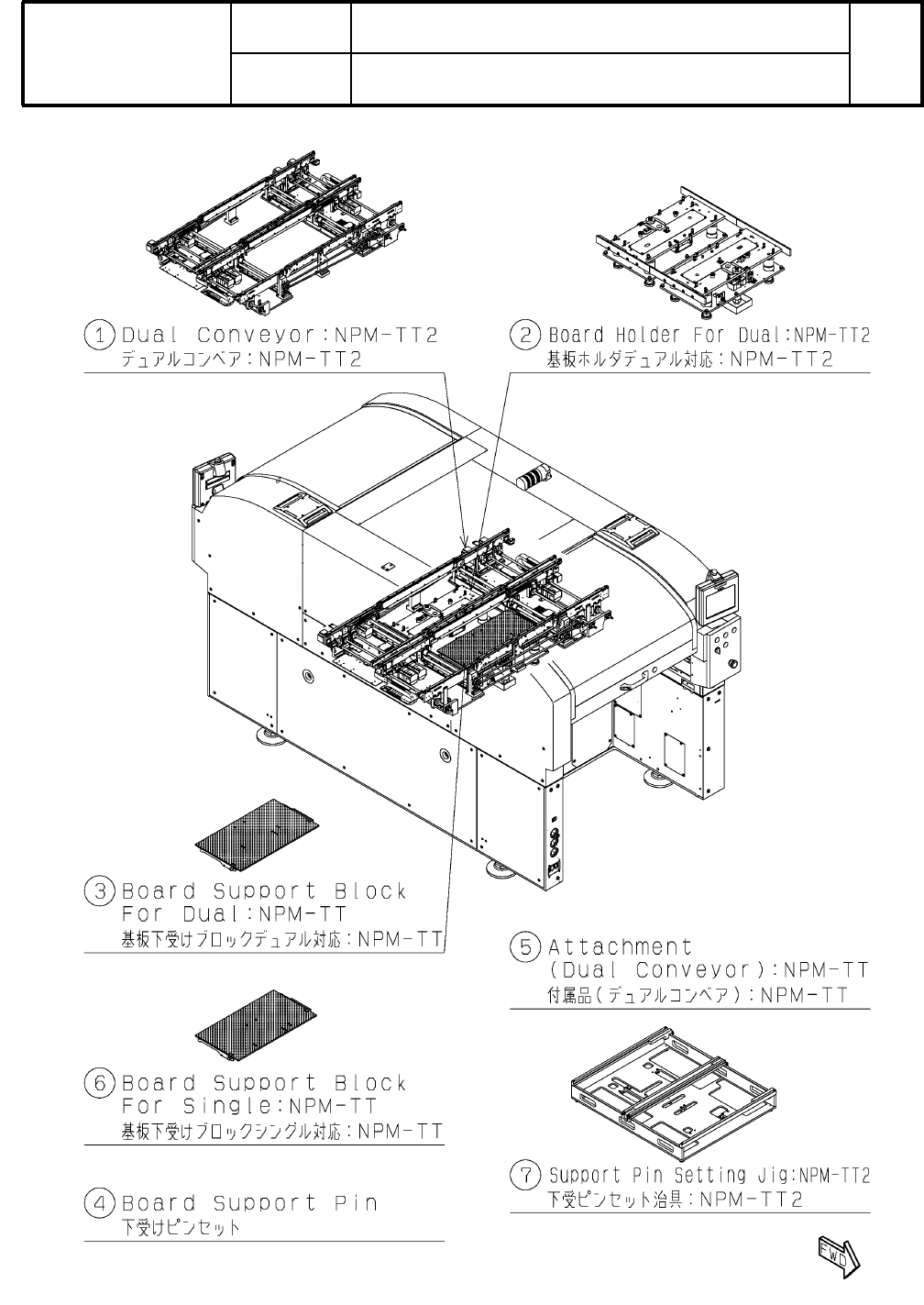 1 Dual Conveyor:NPM-TT2
デュアルコンベア:NPM-TT2

2 Board Holder For Dual:NPM-TT2
基板ホルダデュアル対応:NPM-TT2

3 Board Support Block For Dual:NPM-TT
基板下受けブロックデュアル対応:NPM-TT

5 Attachment (Dual Conveyor):NPM-TT
付属品(デュアルコンベア):NPM-TT

6 Board Support Block For Single:NPM-TT
基板下受けブロックシングル対応:NPM-TT

7 Support Pin Setting Jig:NPM-TT2
下受ピンセット治具:NPM-TT2

4 Board Support Pin
下受けピンセット

FWD